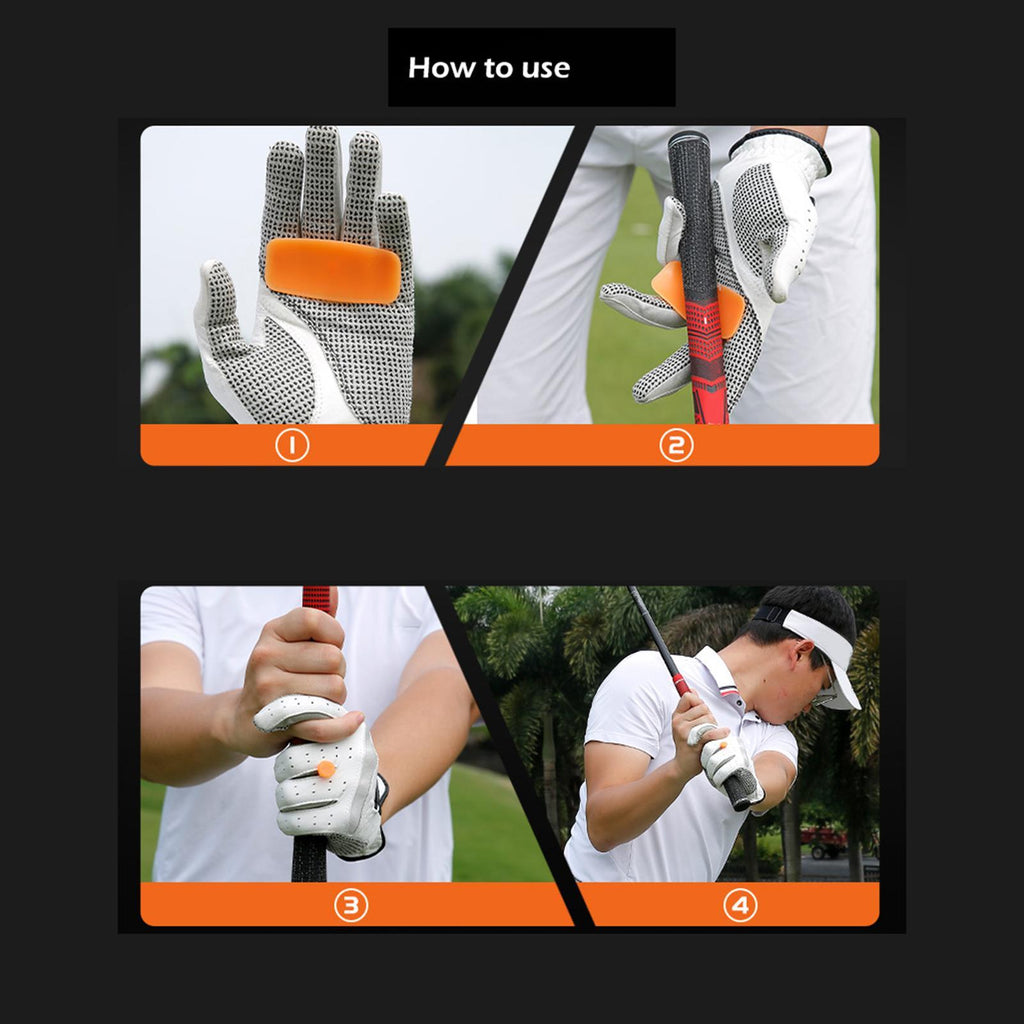 How to use

①

②

③

④