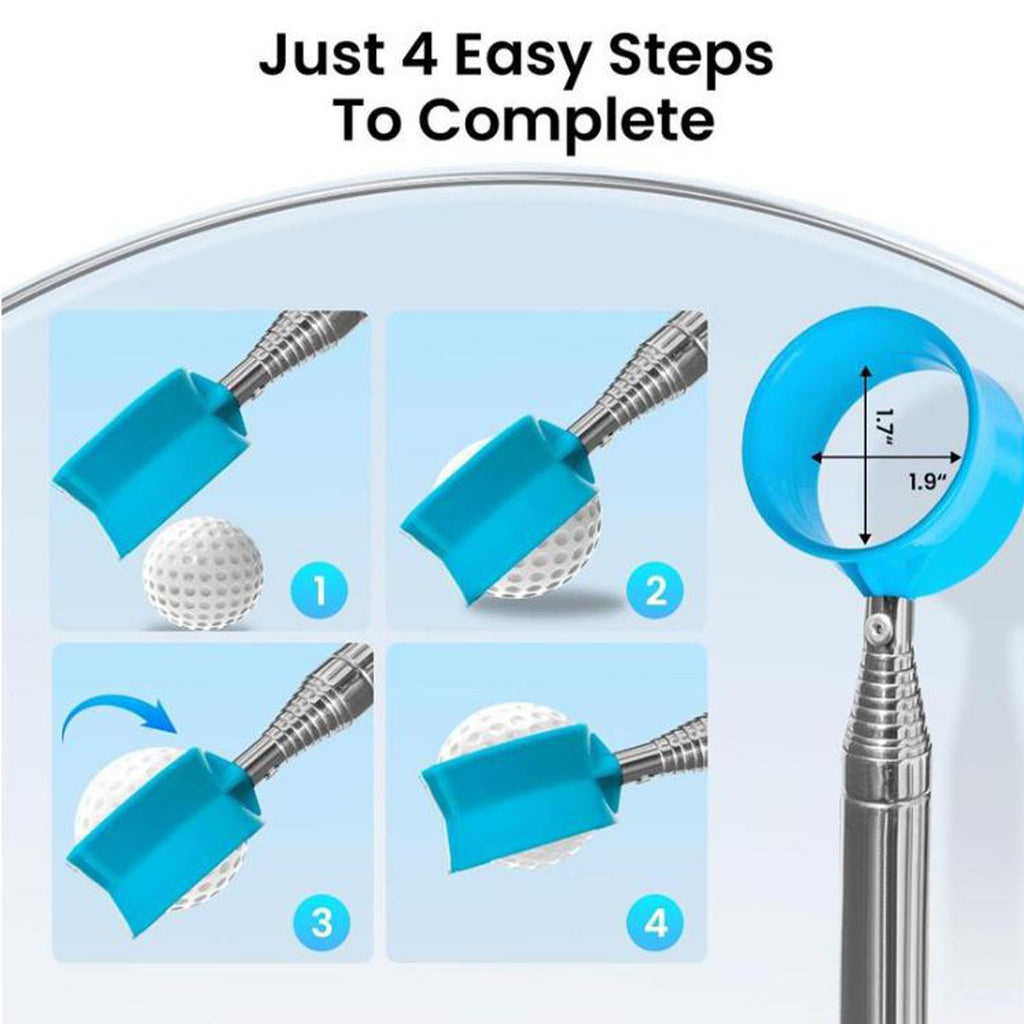 Just 4 Easy Steps To Complete

1

2

3

4

1.7"

1.9"