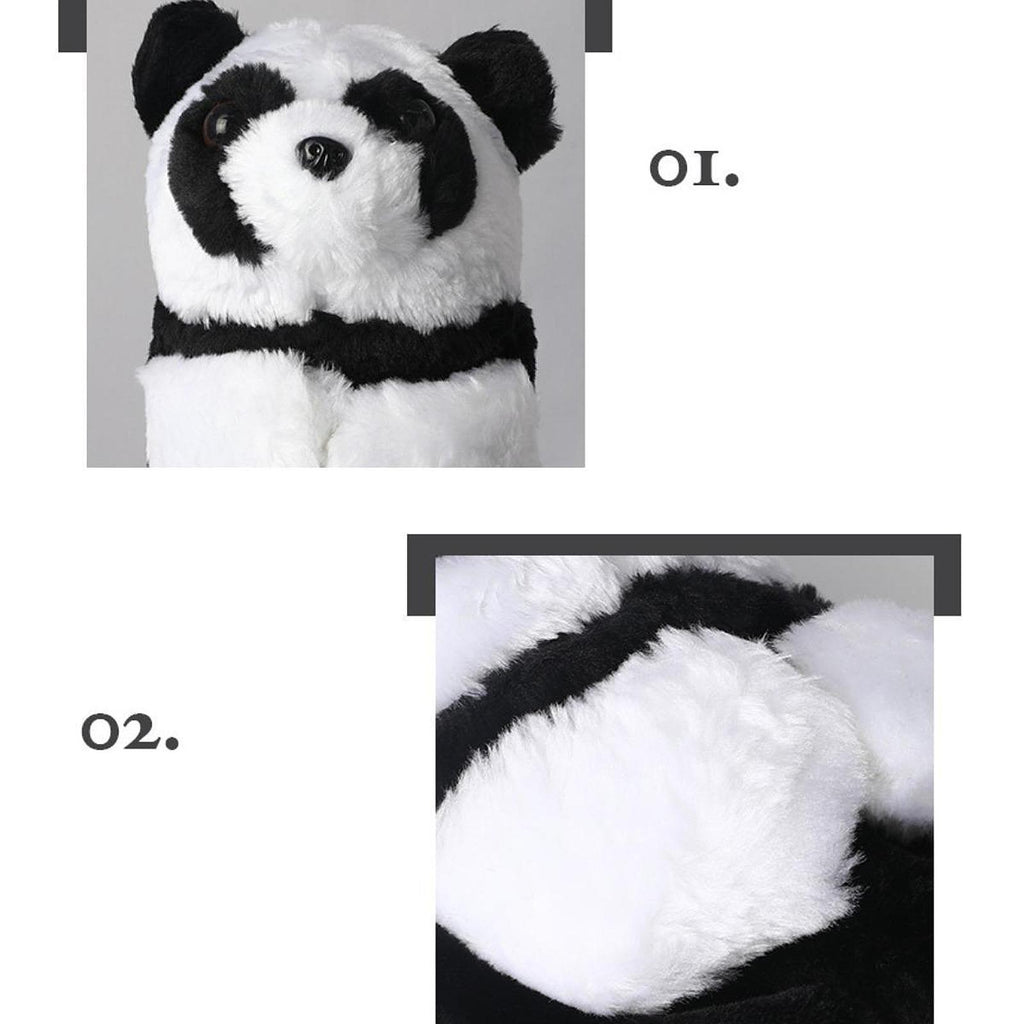 01.

02.