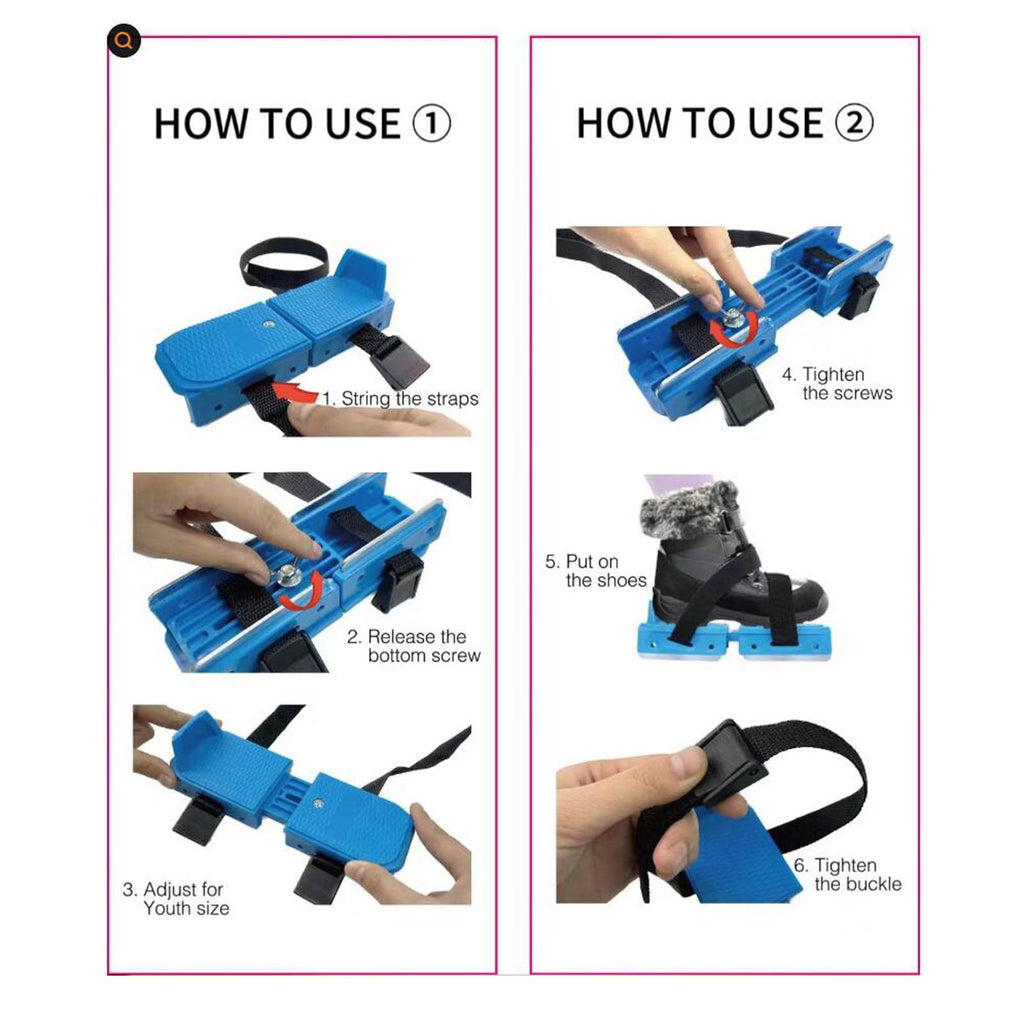 HOW TO USE ①

1. String the straps

2. Release the bottom screw

3. Adjust for Youth size

HOW TO USE ②

4. Tighten the screws

5. Put on the shoes

6. Tighten the buckle