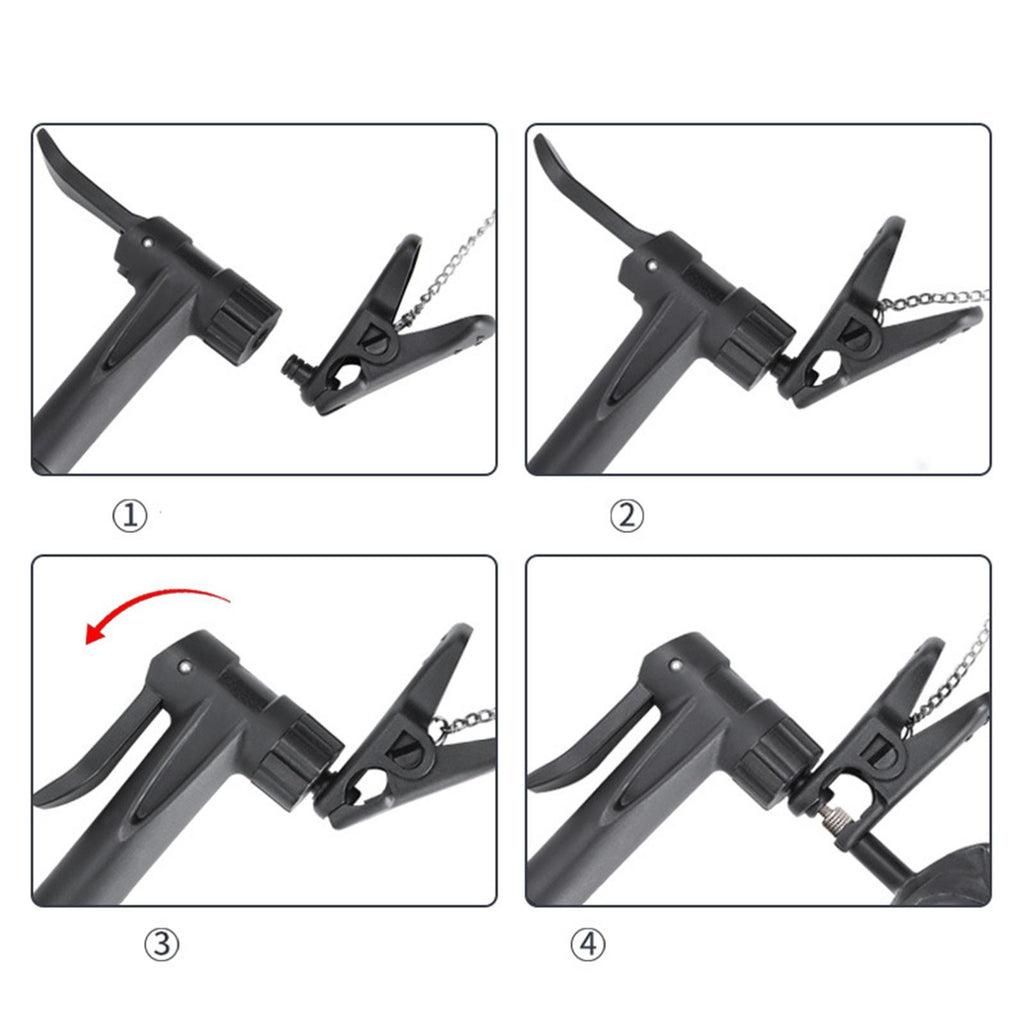 ①

②

③

④