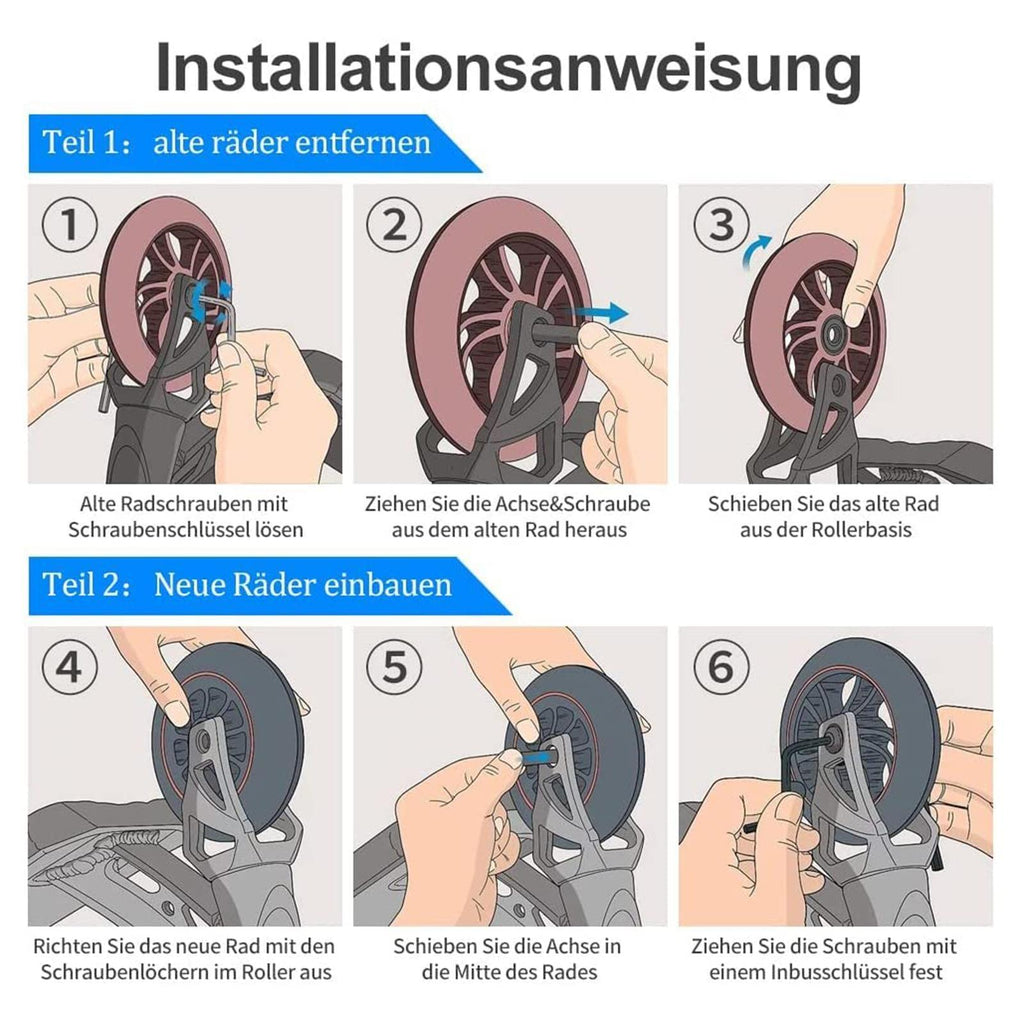 Installationsanweisung

Teil 1： alte räder entfernen

1
Alte Radschrauben mit Schraubenschlüssel lösen

2
Ziehen Sie die Achse&Schraube aus dem alten Rad heraus

3
Schieben Sie das alte Rad aus der Rollerbasis

Teil 2： Neue Räder einbauen

4
Richten Sie das neue Rad mit den Schraubenlöchern im Roller aus

5
Schieben Sie die Achse in die Mitte des Rades

6
Ziehen Sie die Schrauben mit einem Inbusschlüssel fest