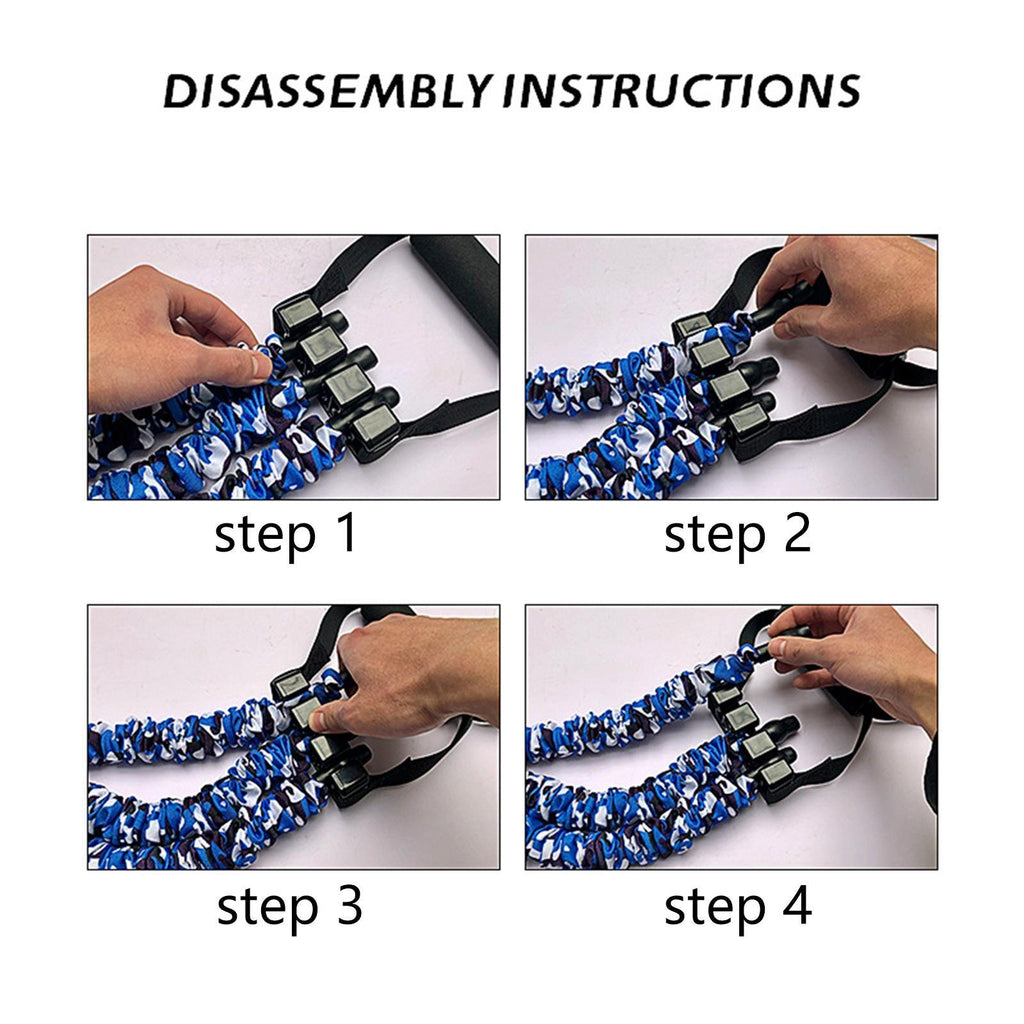 DISASSEMBLY INSTRUCTIONS

step 1

step 2

step 3

step 4