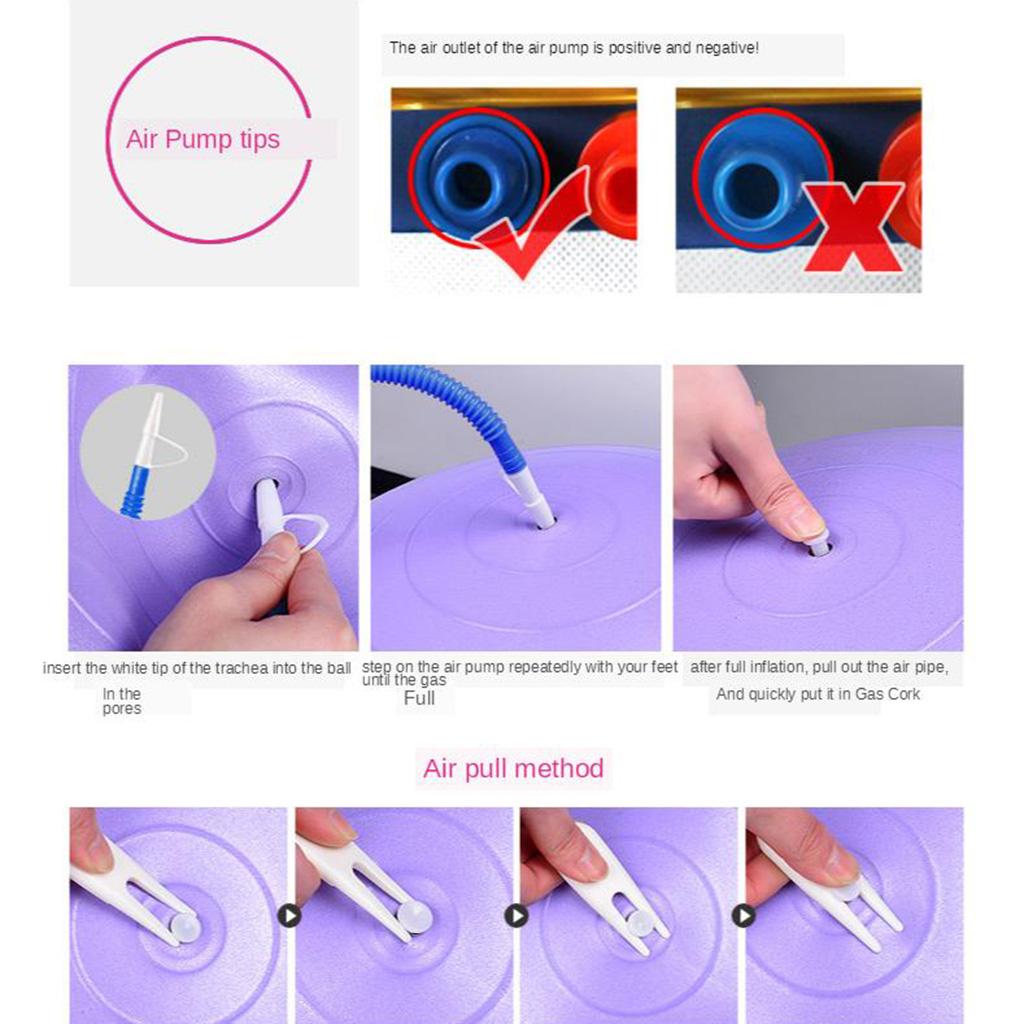 Air Pump tips

The air outlet of the air pump is positive and negative!

insert the white tip of the trachea into the ball
In the pores

step on the air pump repeatedly with your feet until the gas
Full

after full inflation, pull out the air pipe,
And quickly put it in Gas Cork

Air pull method