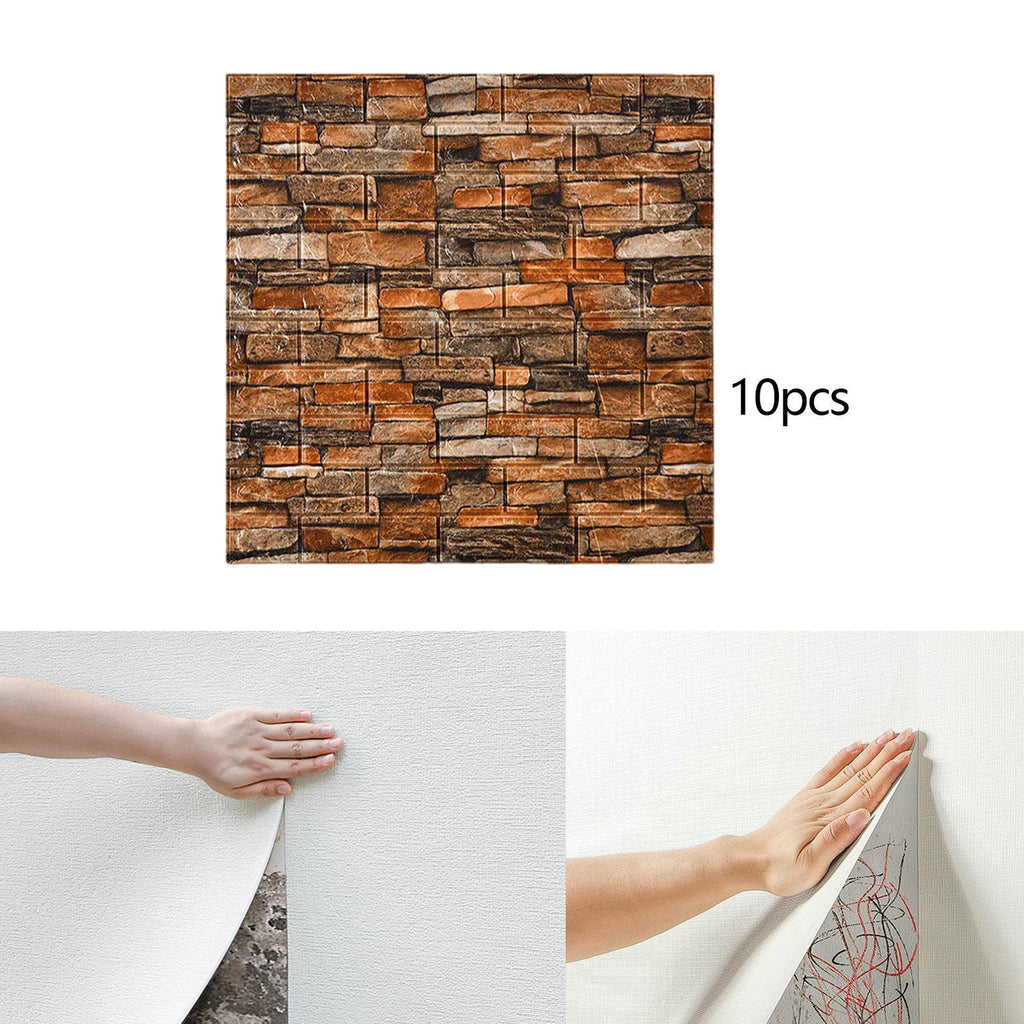 10pcs