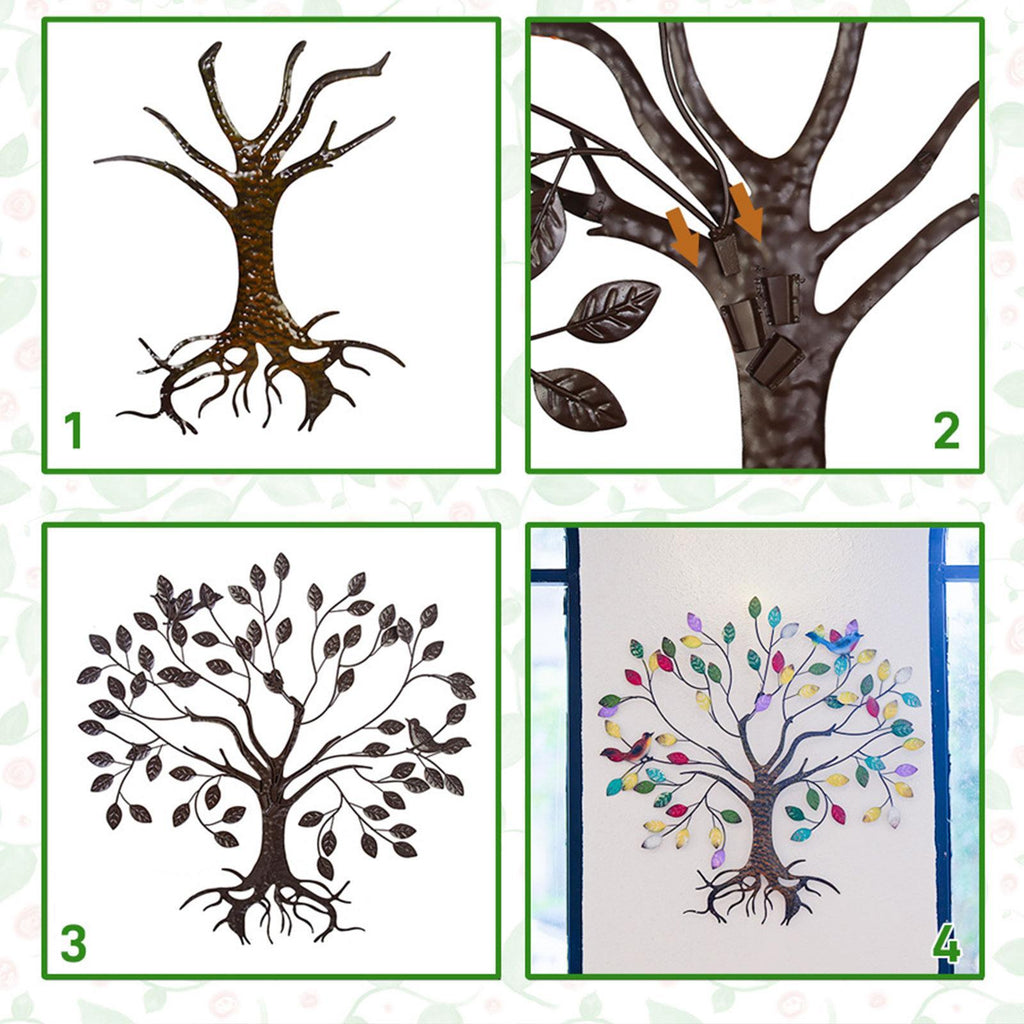 1

2

3

4