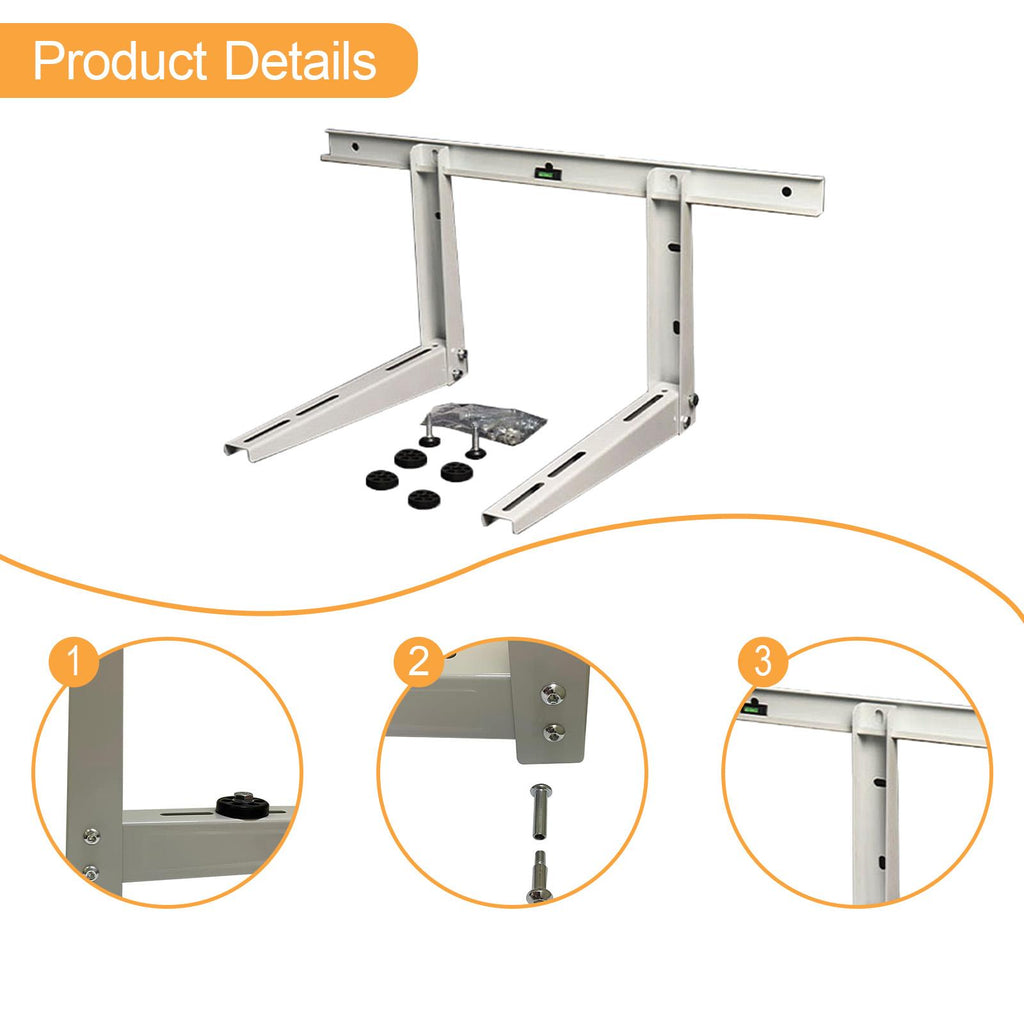 Product Details

1

2

3