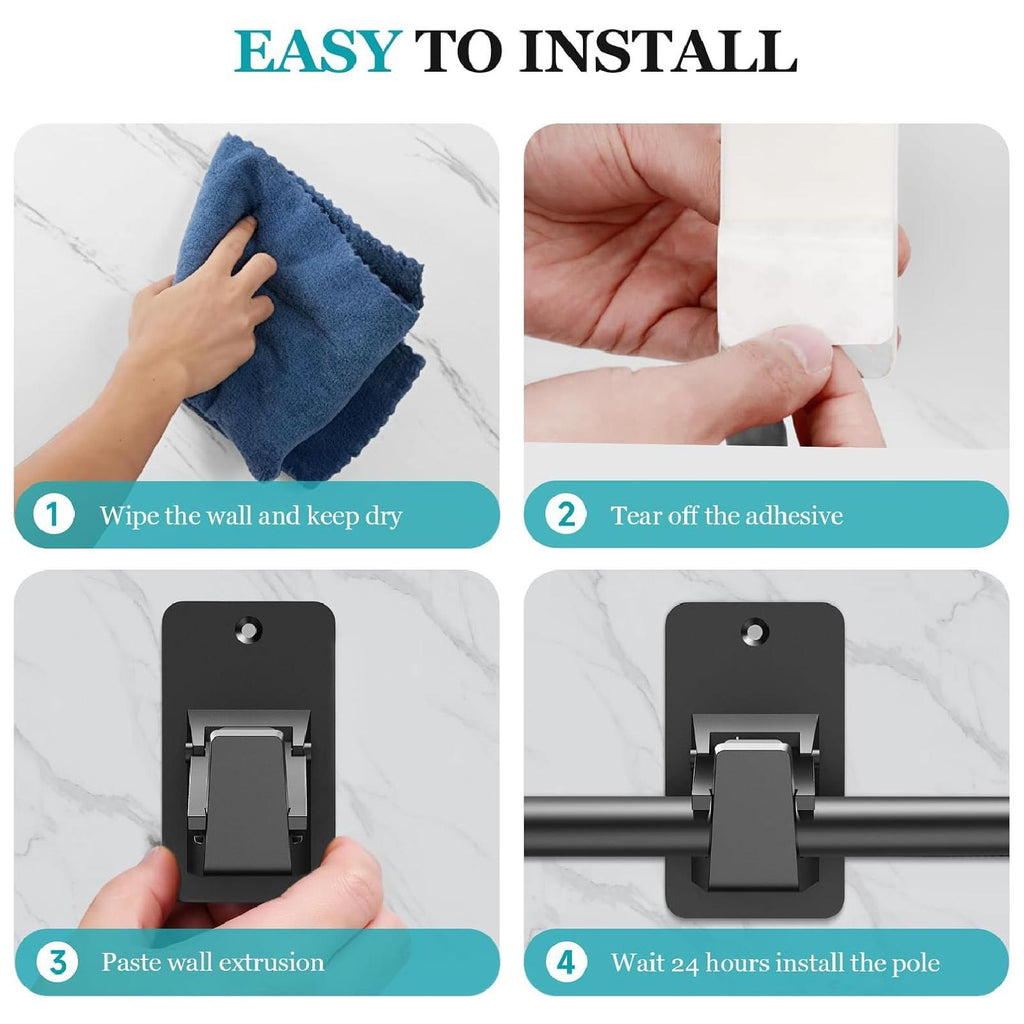 EASY TO INSTALL

1 Wipe the wall and keep dry

2 Tear off the adhesive

3 Paste wall extrusion

4 Wait 24 hours install the pole