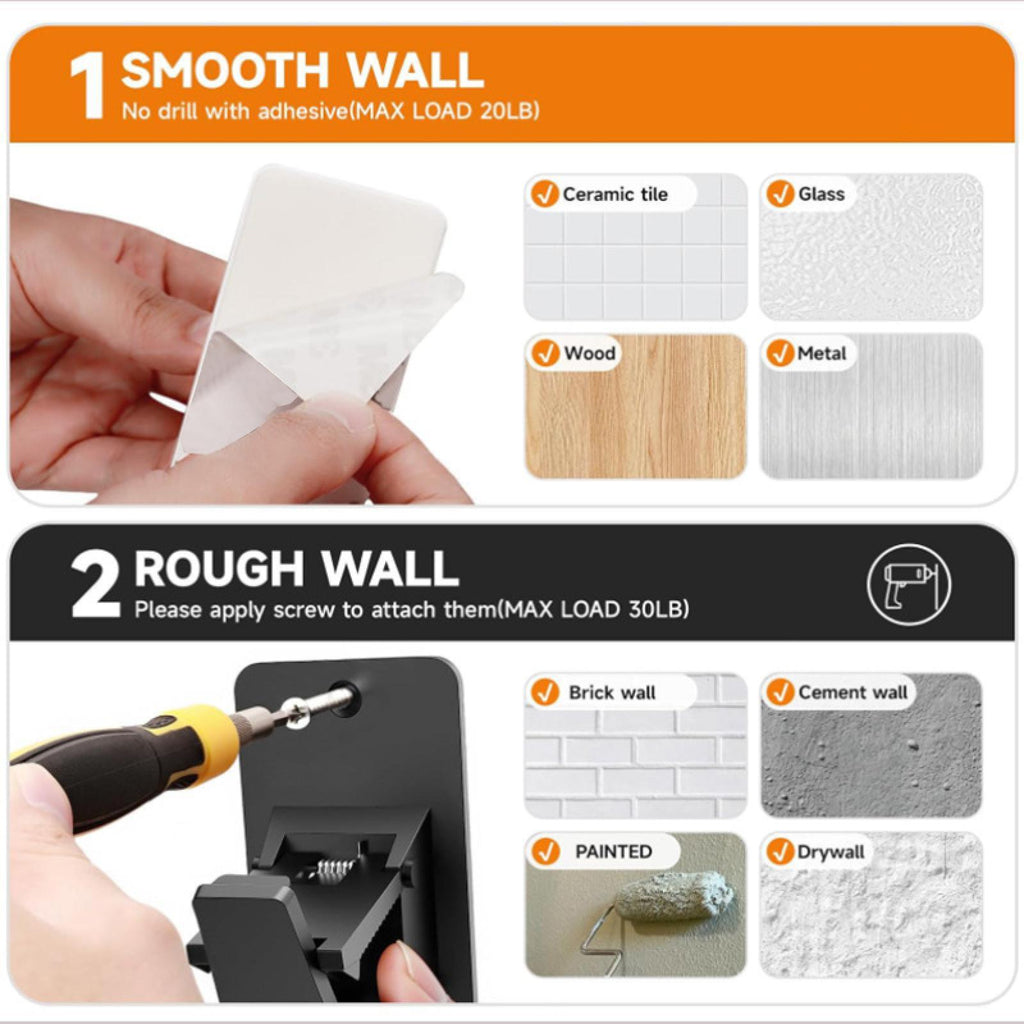 1 SMOOTH WALL
No drill with adhesive(MAX LOAD 20LB)

Ceramic tile
Glass
Wood
Metal

2 ROUGH WALL
Please apply screw to attach them(MAX LOAD 30LB)

Brick wall
Cement wall
PAINTED
Drywall