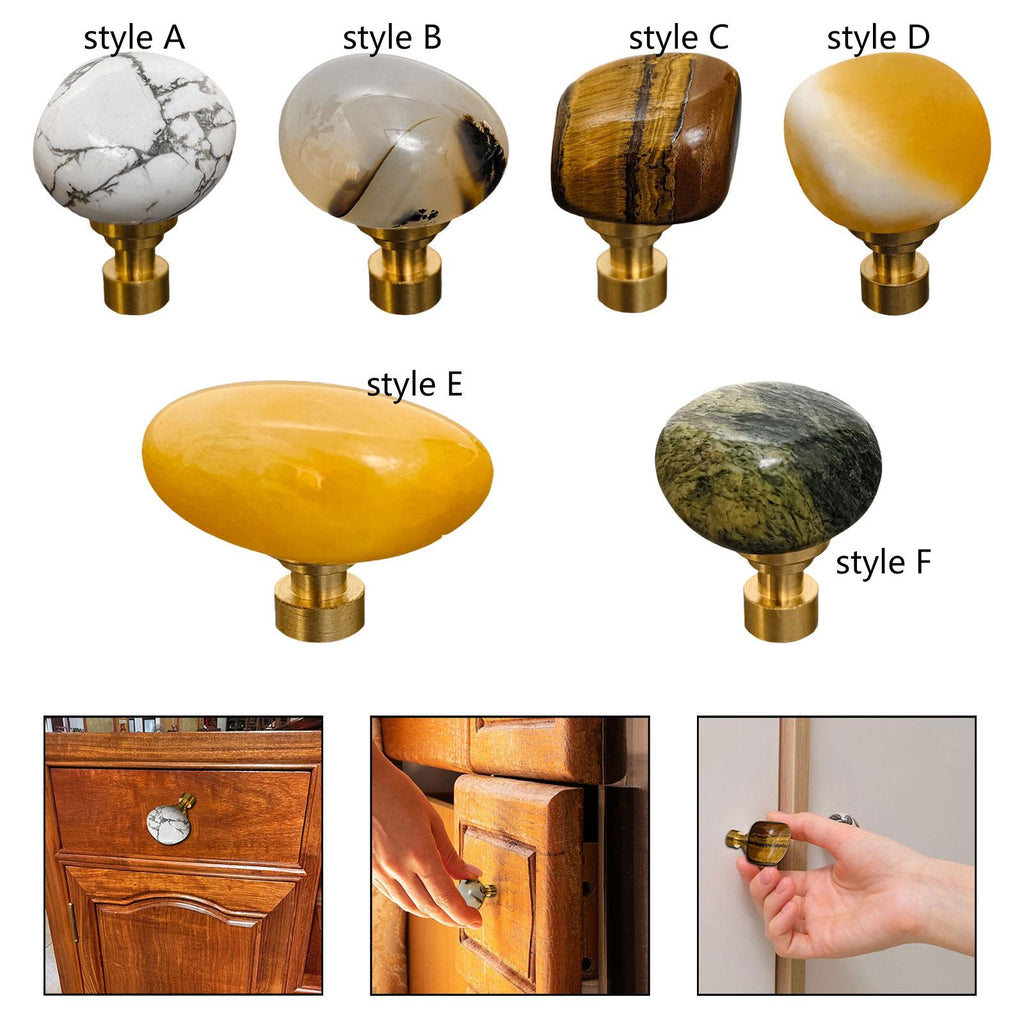 style A
style B
style C
style D
style E
style F