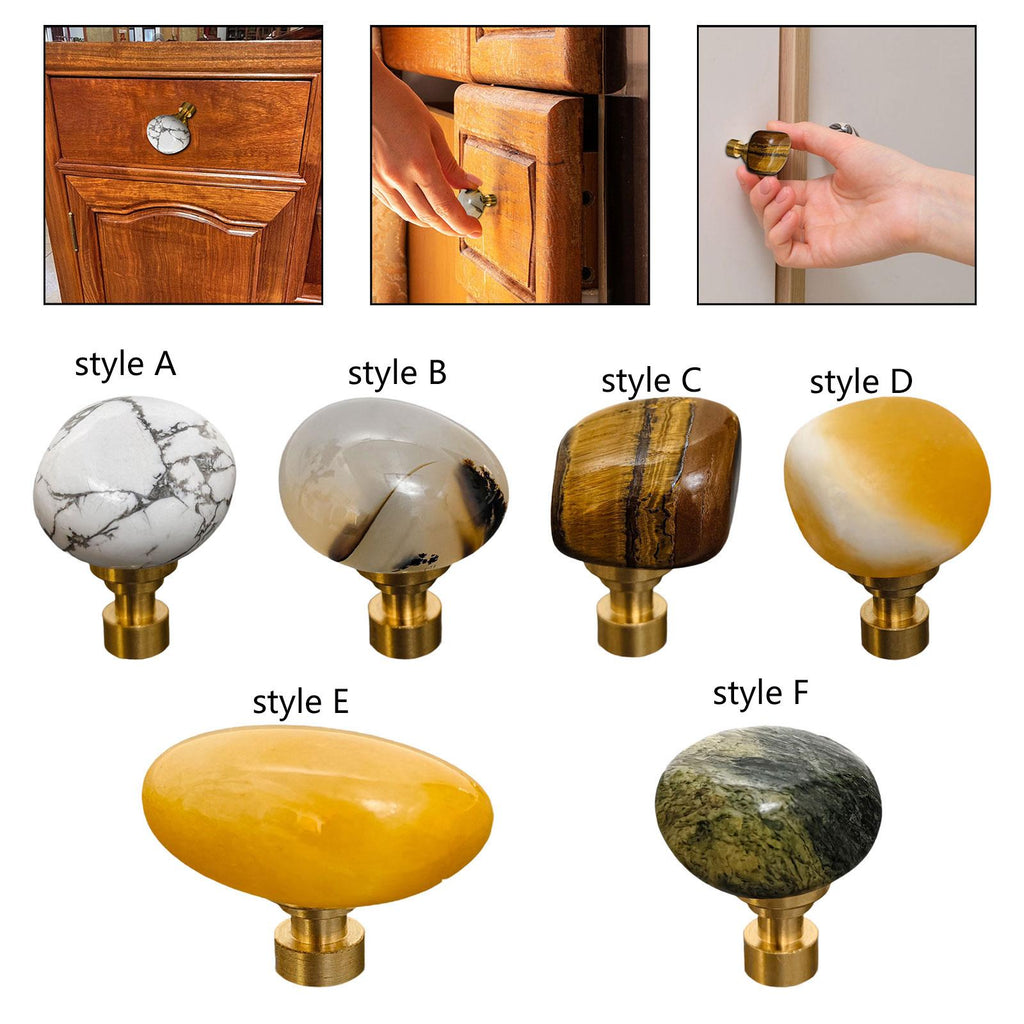 style A

style B

style C

style D

style E

style F