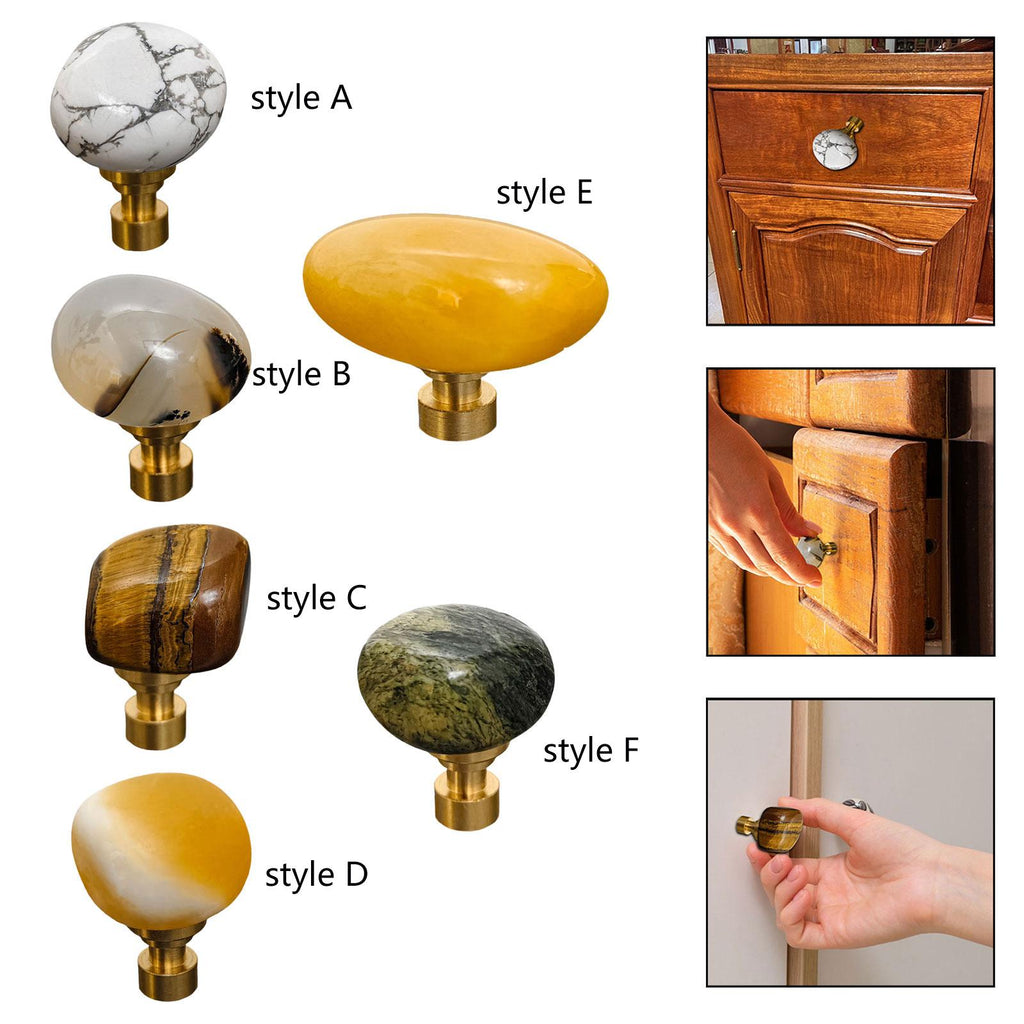 style A

style E

style B

style C

style F

style D