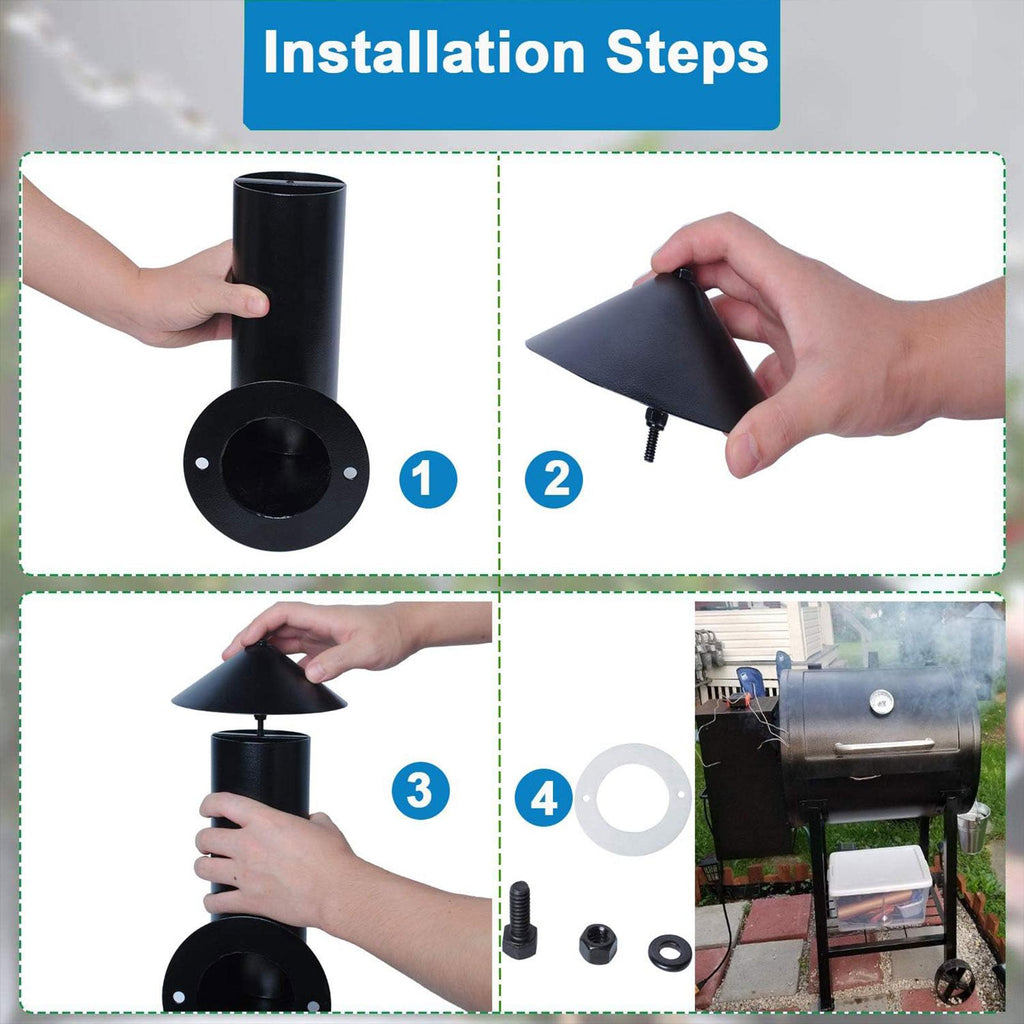 Installation Steps

1

2

3

4