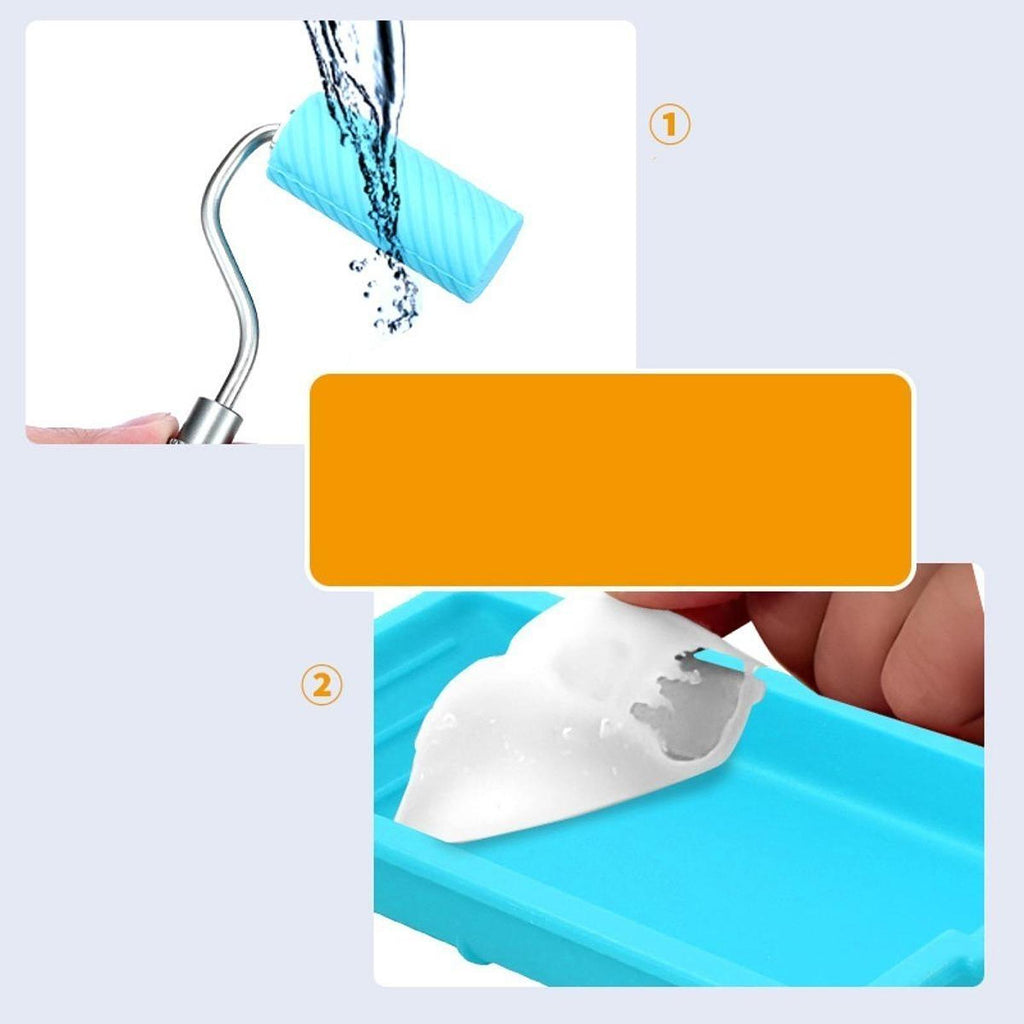 ①

②