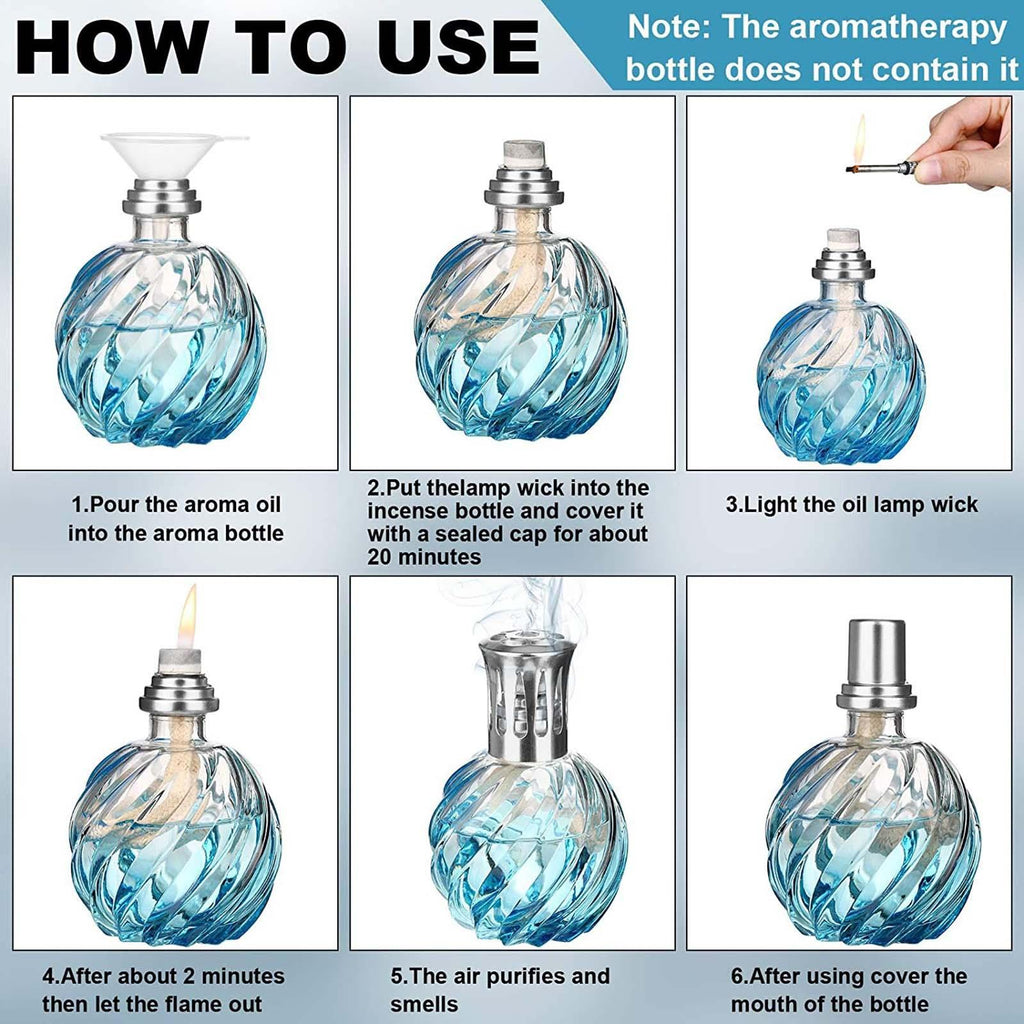 HOW TO USE

Note: The aromatherapy bottle does not contain it

1.Pour the aroma oil into the aroma bottle

2.Put thelamp wick into the incense bottle and cover it with a sealed cap for about 20 minutes

3.Light the oil lamp wick

4.After about 2 minutes then let the flame out

5.The air purifies and smells

6.After using cover the mouth of the bottle