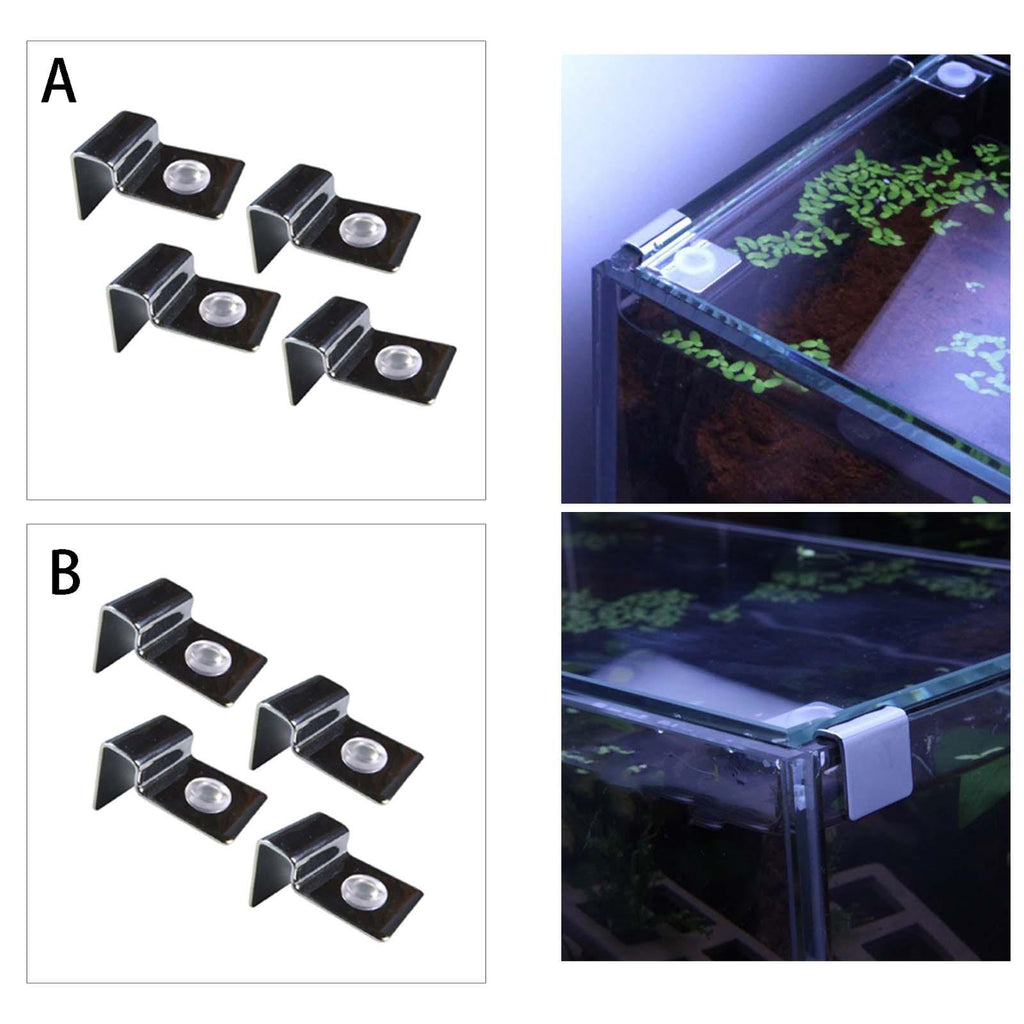 A

B