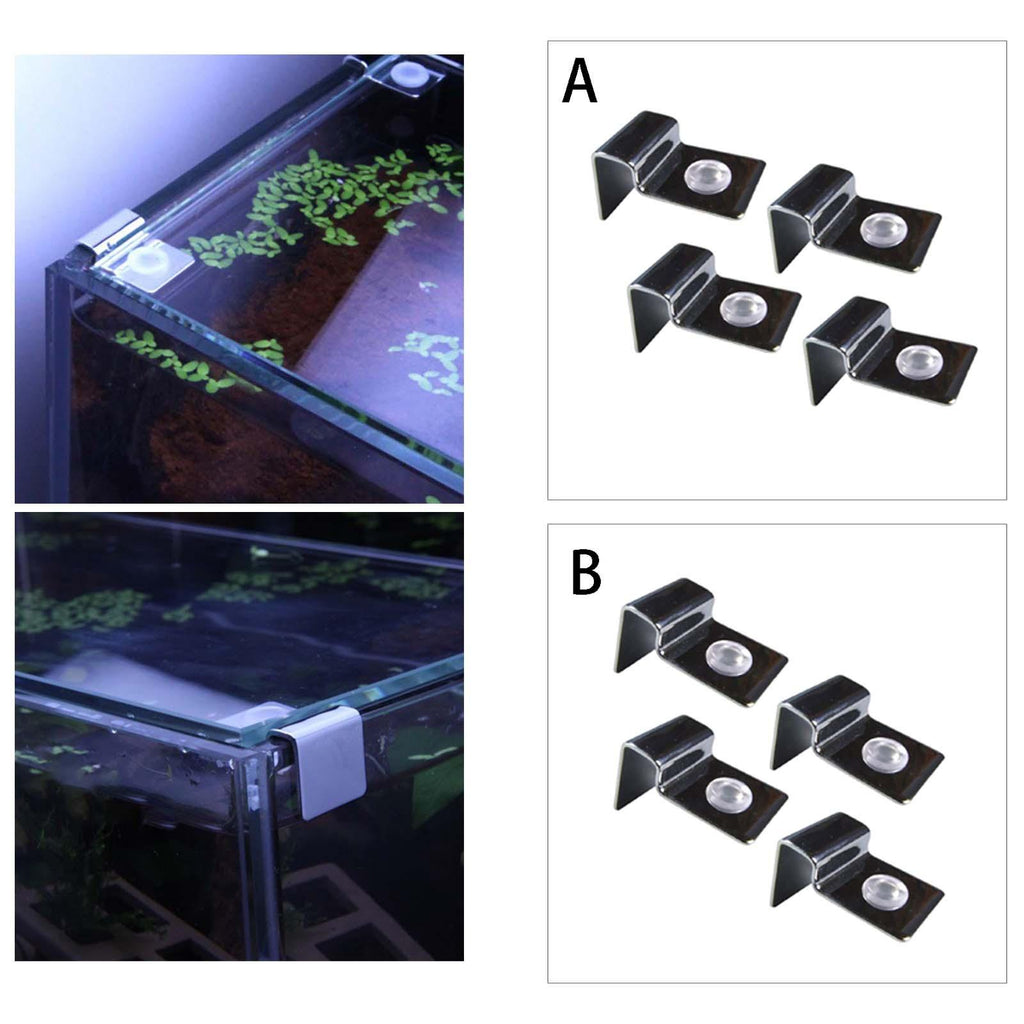 A

B