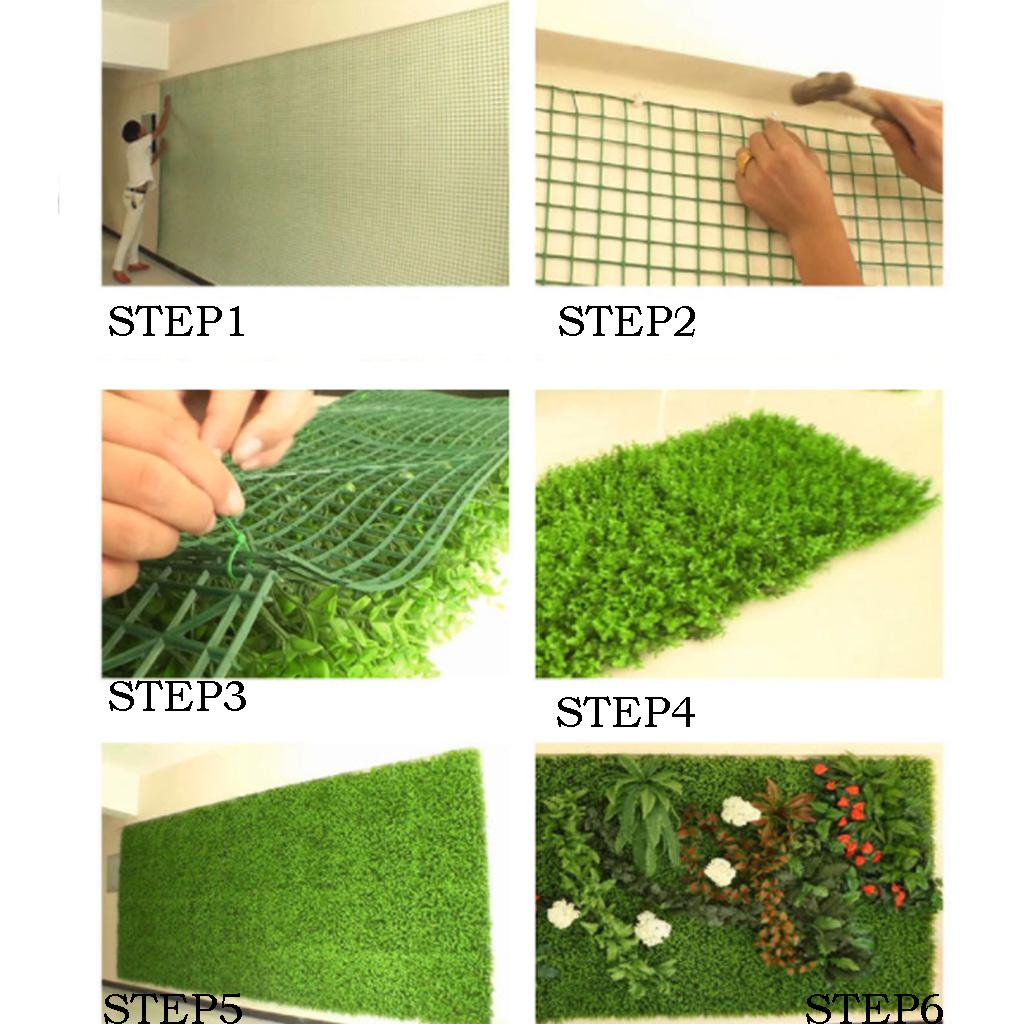 STEP1

STEP2

STEP3

STEP4

STEP5

STEP6