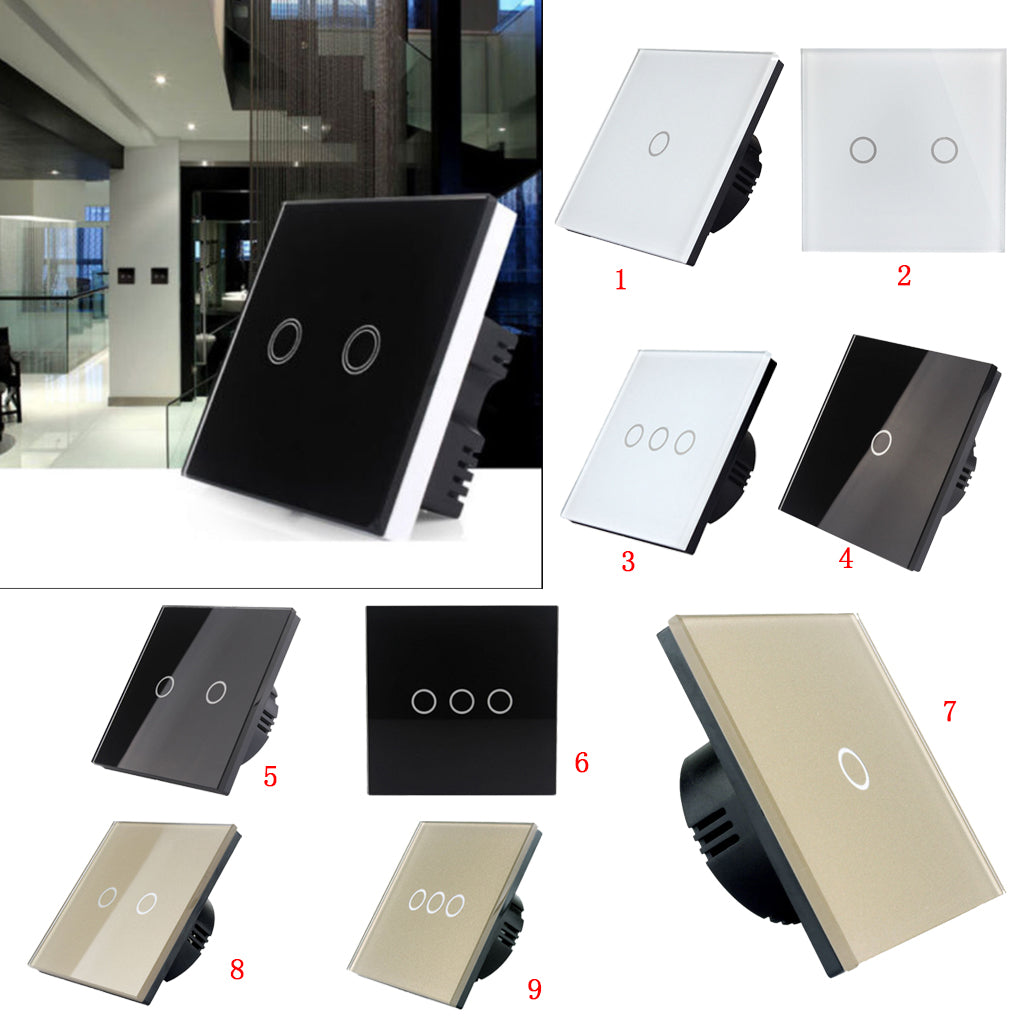 1
2
3
4
5
6
7
8
9