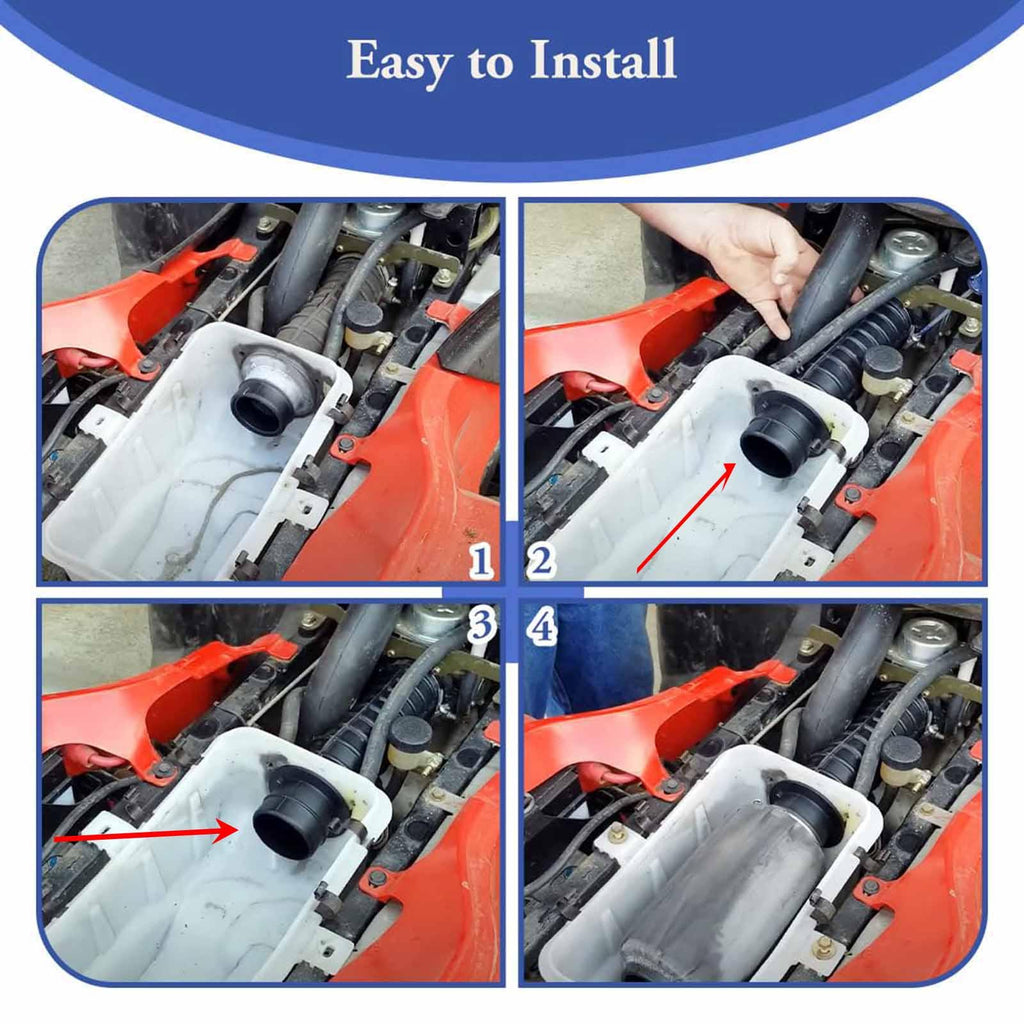 Easy to Install

1

2

3

4