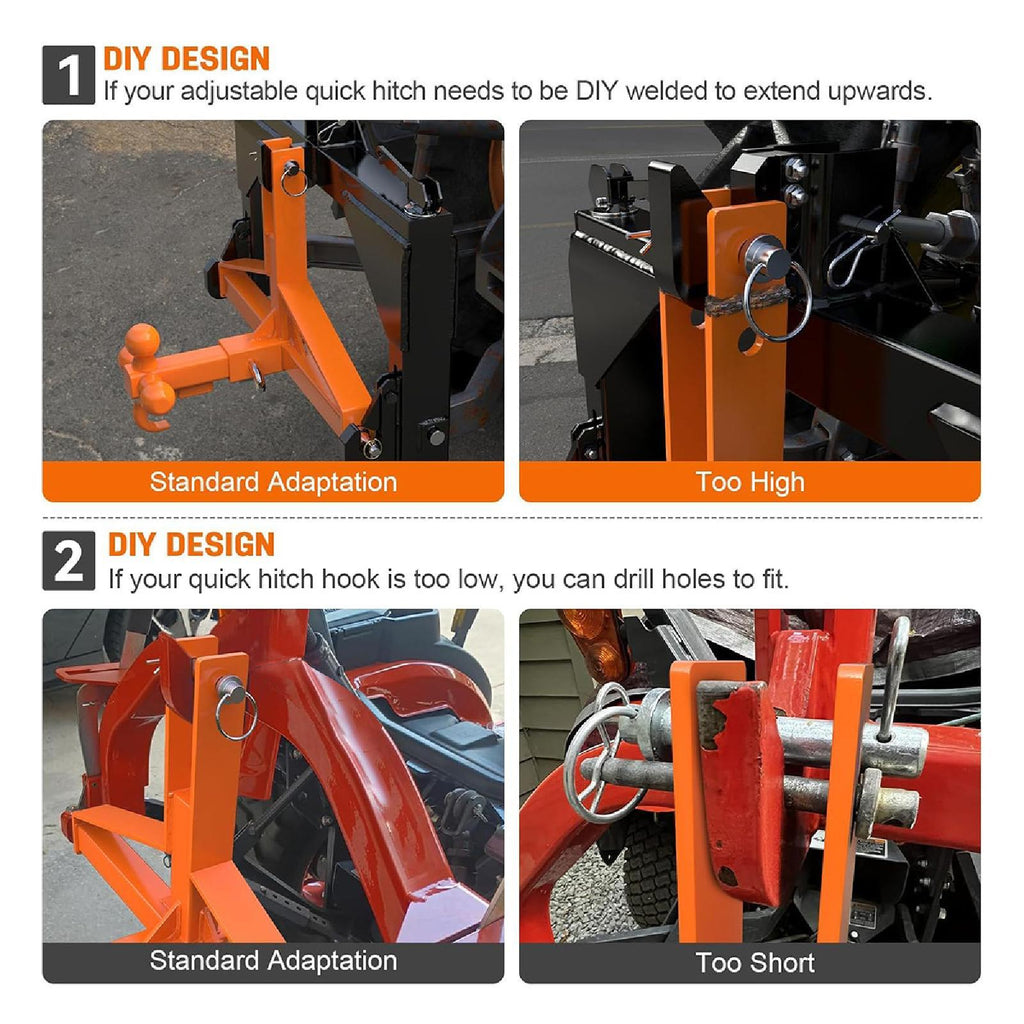 1 DIY DESIGN
If your adjustable quick hitch needs to be DIY welded to extend upwards.

Standard Adaptation

Too High

2 DIY DESIGN
If your quick hitch hook is too low, you can drill holes to fit.

Standard Adaptation

Too Short