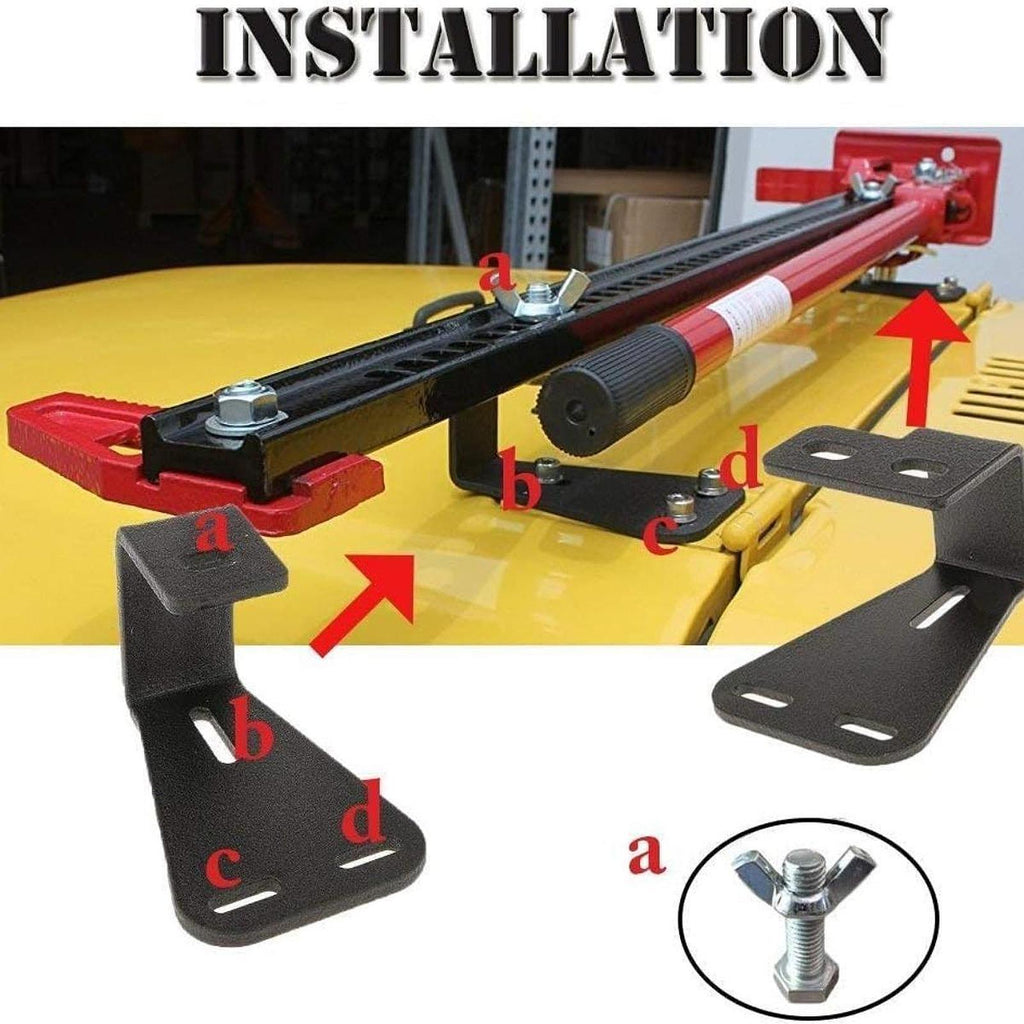 INSTALLATION

a

b

d

c

a

b

d

c

a