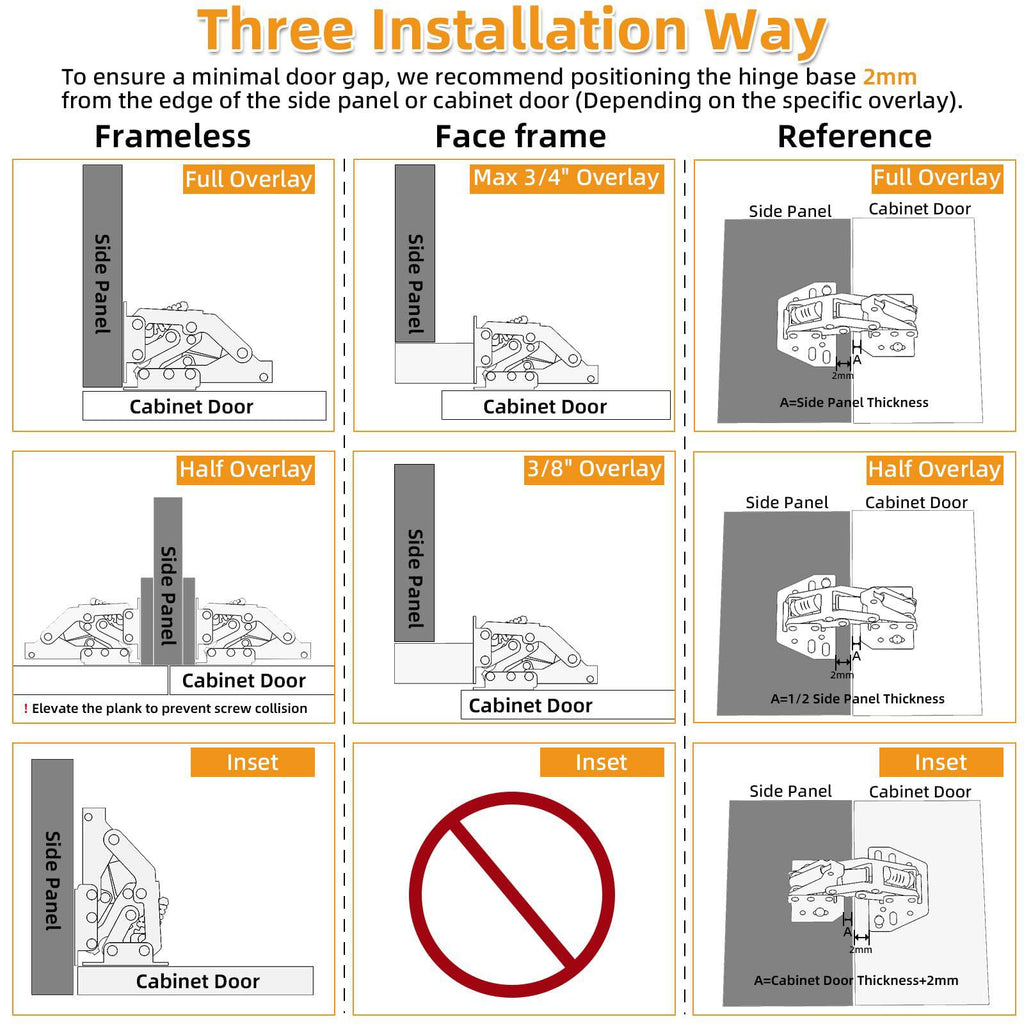 Three Installation Way

To ensure a minimal door gap, we recommend positioning the hinge base 2mm from the edge of the side panel or cabinet door (Depending on the specific overlay).

Frameless

Full Overlay

Side Panel

Cabinet Door

Half Overlay

Side Panel

Cabinet Door

! Elevate the plank to prevent screw collision

Inset

Side Panel

Cabinet Door

Face frame

Max 3/4" Overlay

Side Panel

Cabinet Door

3/8" Overlay

Side Panel

Cabinet Door

Inset

Reference

Full Overlay

Side Panel

Cabinet Door

A

2mm

A=Side Panel Thickness

Half Overlay

Side Panel

Cabinet Door

A

2mm

A=1/2 Side Panel Thickness

Inset

Side Panel

Cabinet Door

A

2mm

A=Cabinet Door Thickness+2mm