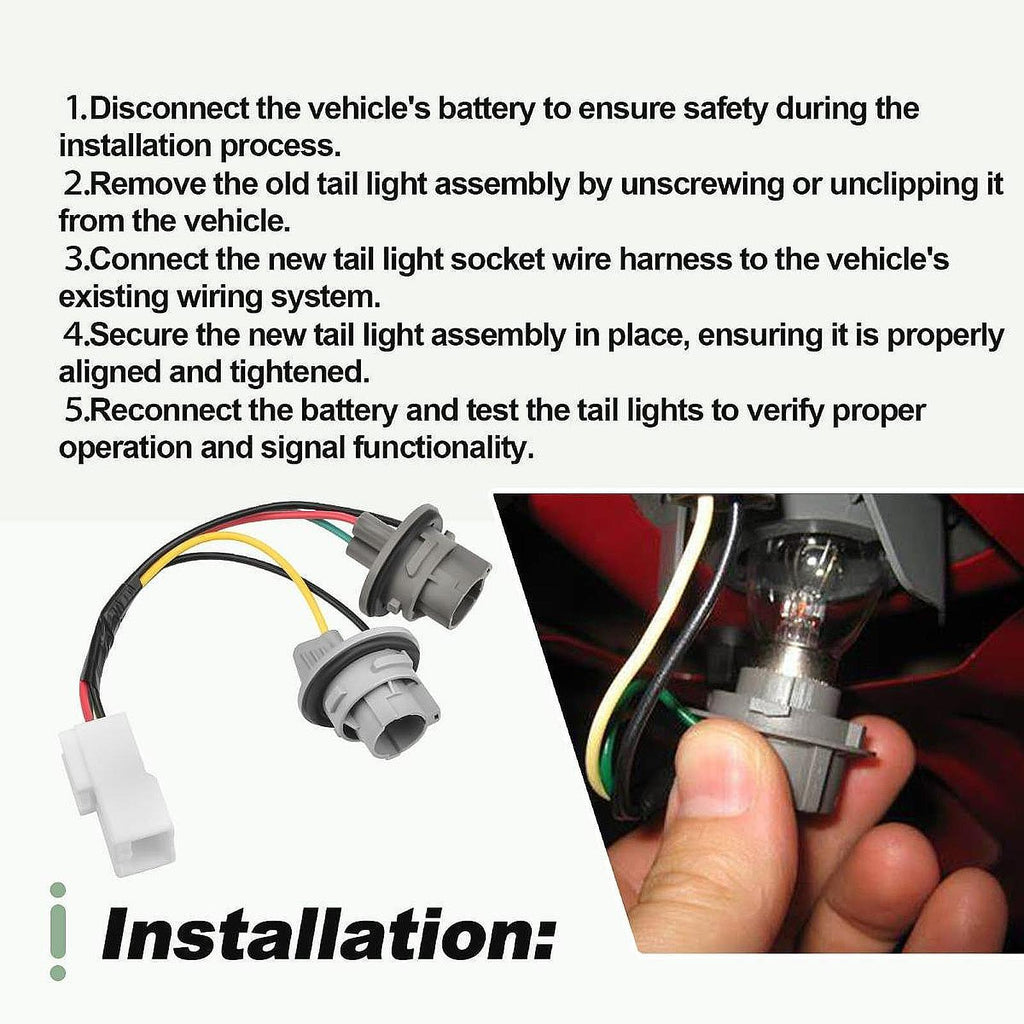 1.Disconnect the vehicle's battery to ensure safety during the installation process.
2.Remove the old tail light assembly by unscrewing or unclipping it from the vehicle.
3.Connect the new tail light socket wire harness to the vehicle's existing wiring system.
4.Secure the new tail light assembly in place, ensuring it is properly aligned and tightened.
5.Reconnect the battery and test the tail lights to verify proper operation and signal functionality.

Installation: