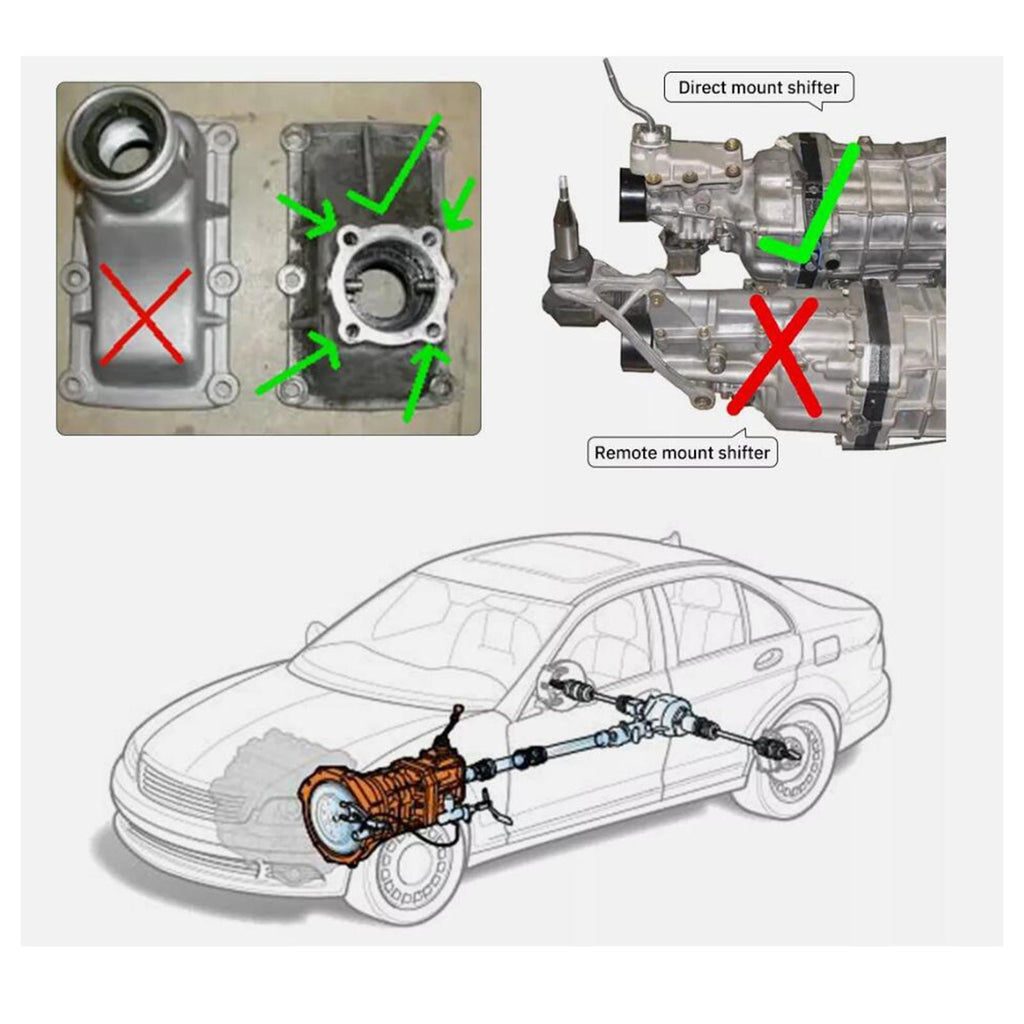 Direct mount shifter

Remote mount shifter