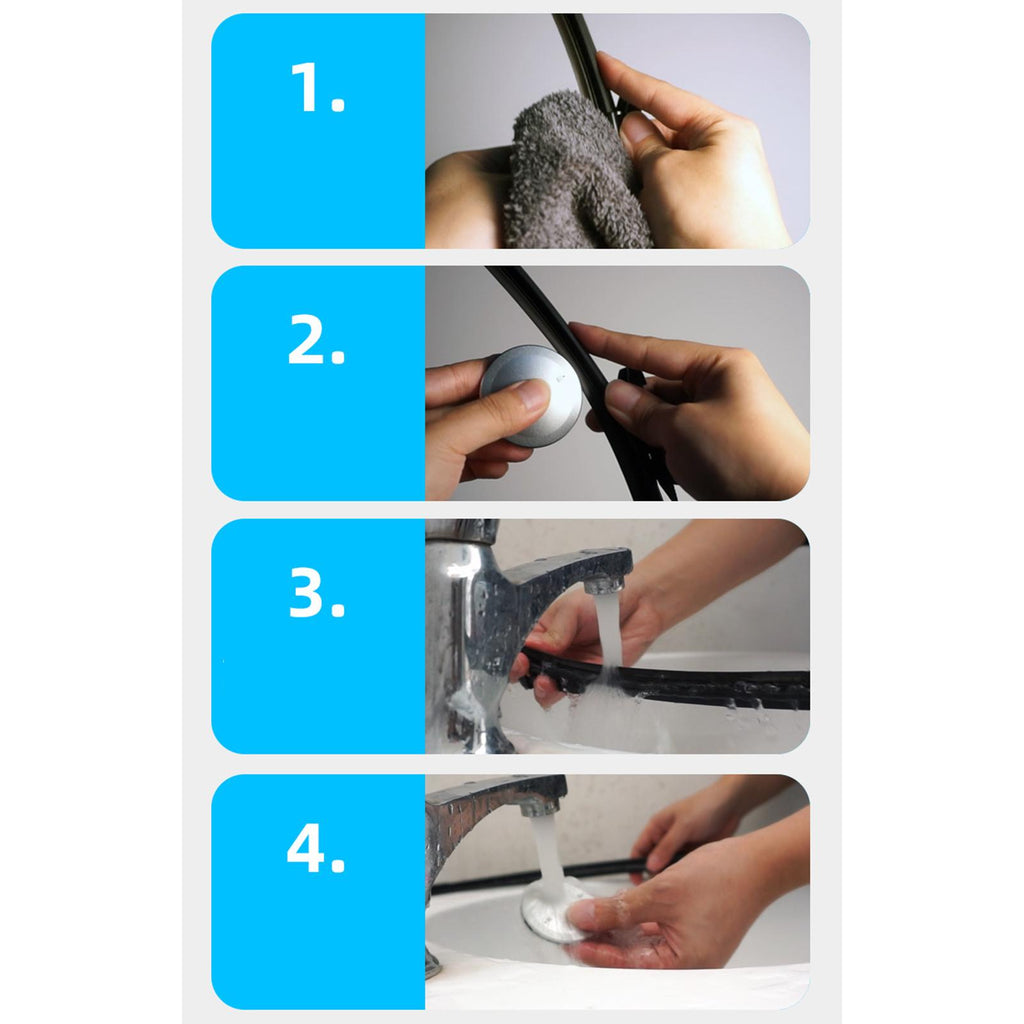 1.

2.

3.

4.