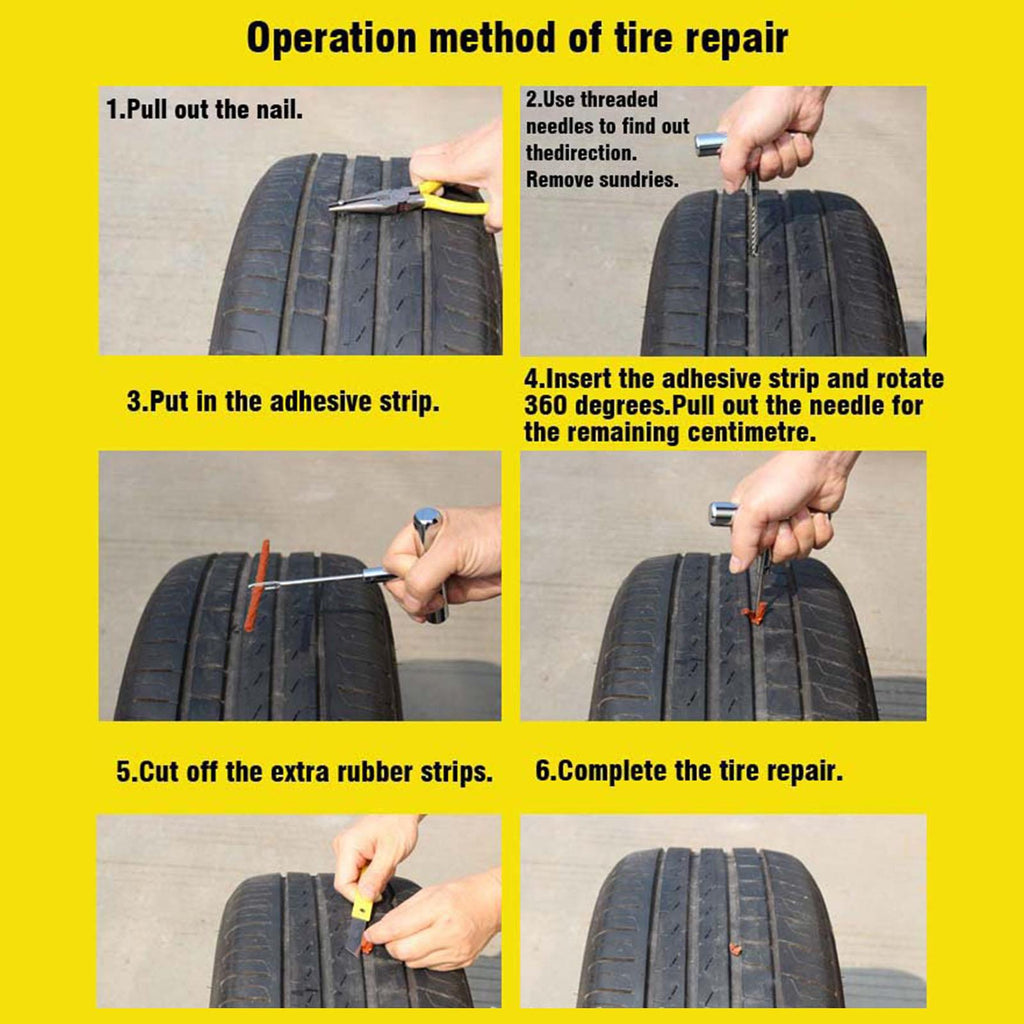 Operation method of tire repair

1.Pull out the nail.

2.Use threaded needles to find out thedirection. Remove sundries.

3.Put in the adhesive strip.

4.Insert the adhesive strip and rotate 360 degrees.Pull out the needle for the remaining centimetre.

5.Cut off the extra rubber strips.

6.Complete the tire repair.