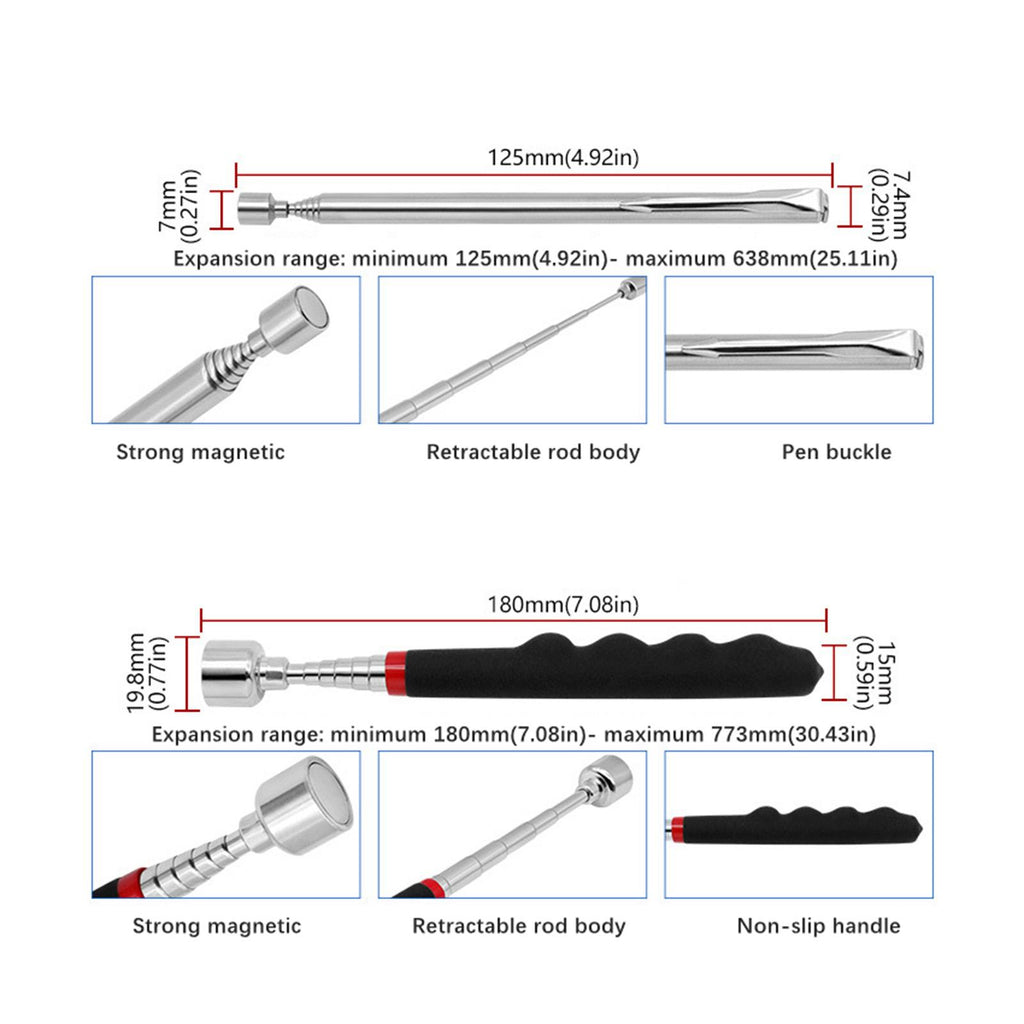 125mm(4.92in)

7mm (0.27in)

7.4mm (0.29in)

Expansion range: minimum 125mm(4.92in)- maximum 638mm(25.11in)

Strong magnetic

Retractable rod body

Pen buckle

180mm(7.08in)

19.8mm (0.77in)

15mm (0.59in)

Expansion range: minimum 180mm(7.08in)- maximum 773mm(30.43in)

Strong magnetic

Retractable rod body

Non-slip handle