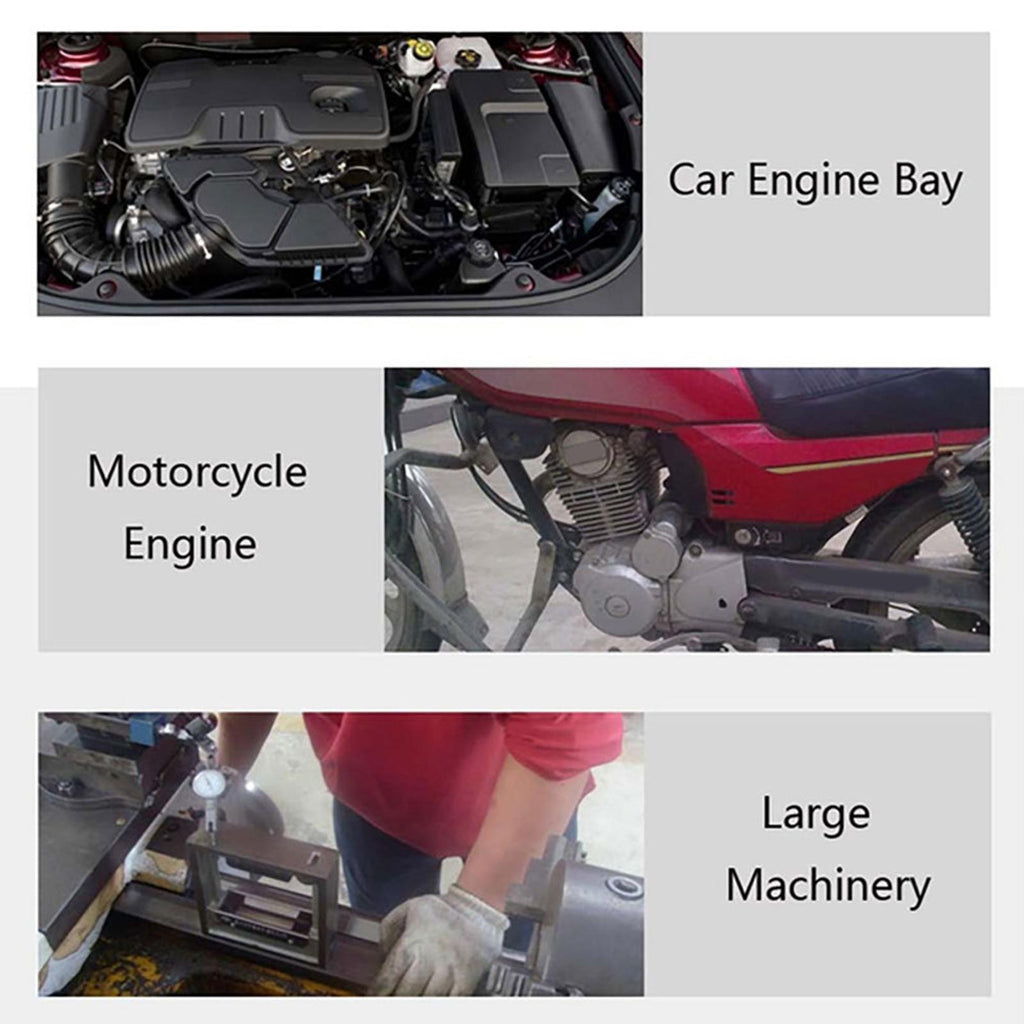 Car Engine Bay

Motorcycle Engine

Large Machinery