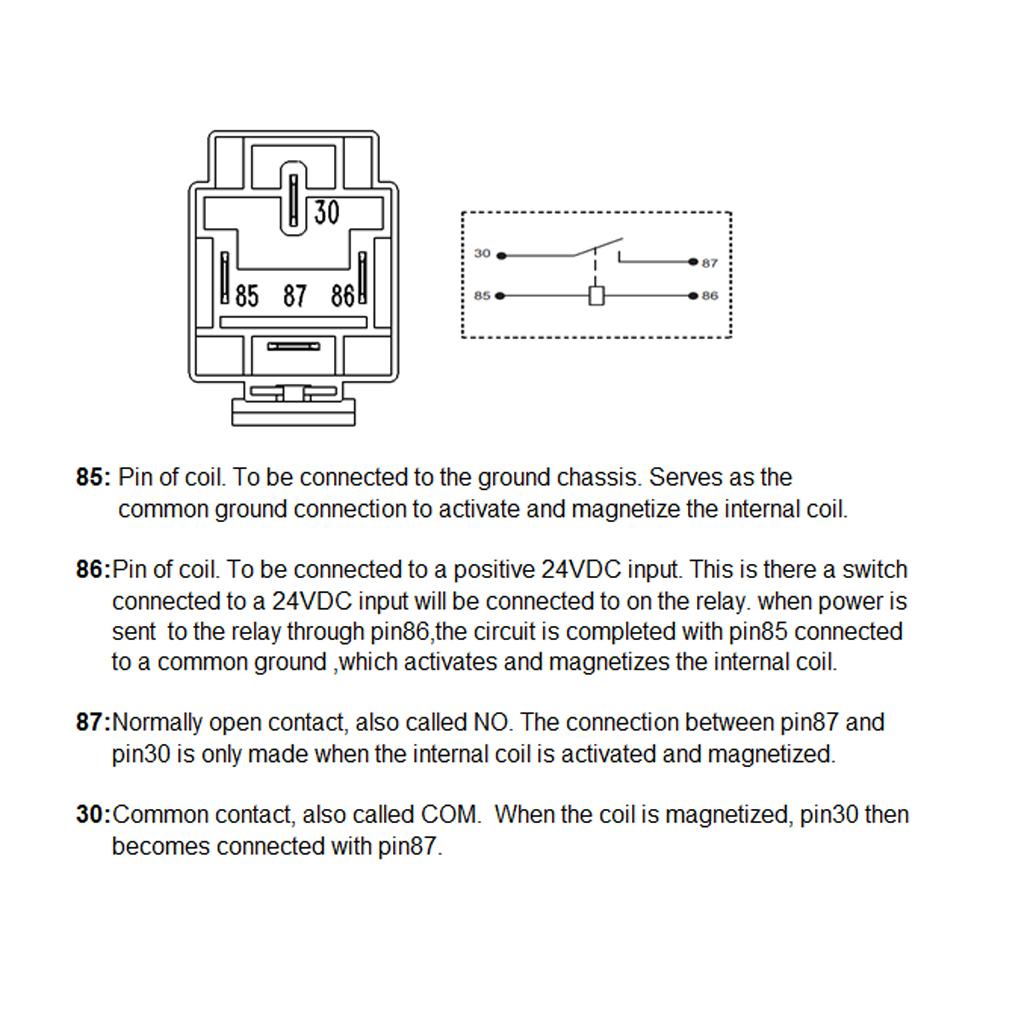 30
85 87 86

30
87
85
86

85: Pin of coil. To be connected to the ground chassis. Serves as the common ground connection to activate and magnetize the internal coil.

86:Pin of coil. To be connected to a positive 24VDC input. This is there a switch connected to a 24VDC input will be connected to on the relay. when power is sent to the relay through pin86,the circuit is completed with pin85 connected to a common ground ,which activates and magnetizes the internal coil.

87:Normally open contact, also called NO. The connection between pin87 and pin30 is only made when the internal coil is activated and magnetized.

30:Common contact, also called COM. When the coil is magnetized, pin30 then becomes connected with pin87.