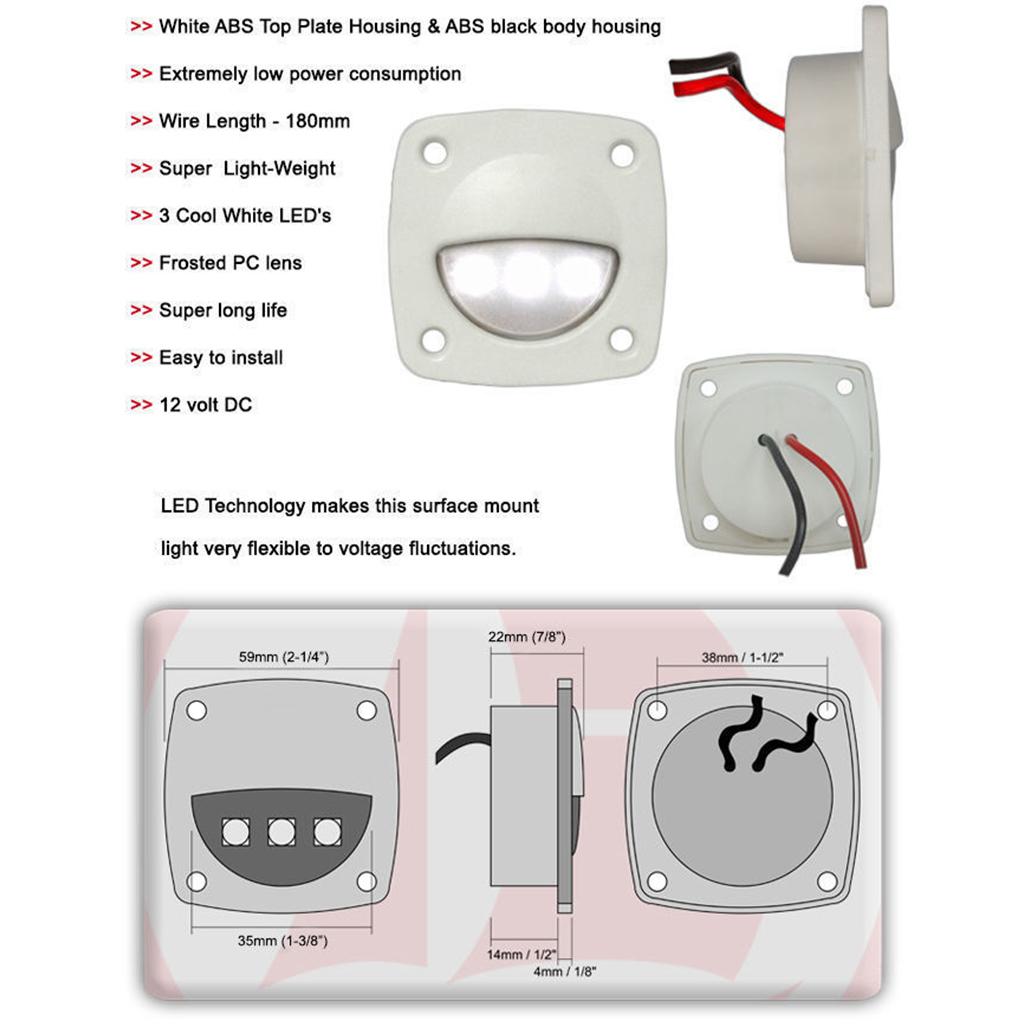 >> White ABS Top Plate Housing & ABS black body housing

>> Extremely low power consumption

>> Wire Length - 180mm

>> Super Light-Weight

>> 3 Cool White LED's

>> Frosted PC lens

>> Super long life

>> Easy to install

>> 12 volt DC

LED Technology makes this surface mount light very flexible to voltage fluctuations.

59mm (2-1/4")

35mm (1-3/8")

22mm (7/8")

14mm / 1/2"

4mm / 1/8"

38mm / 1-1/2"